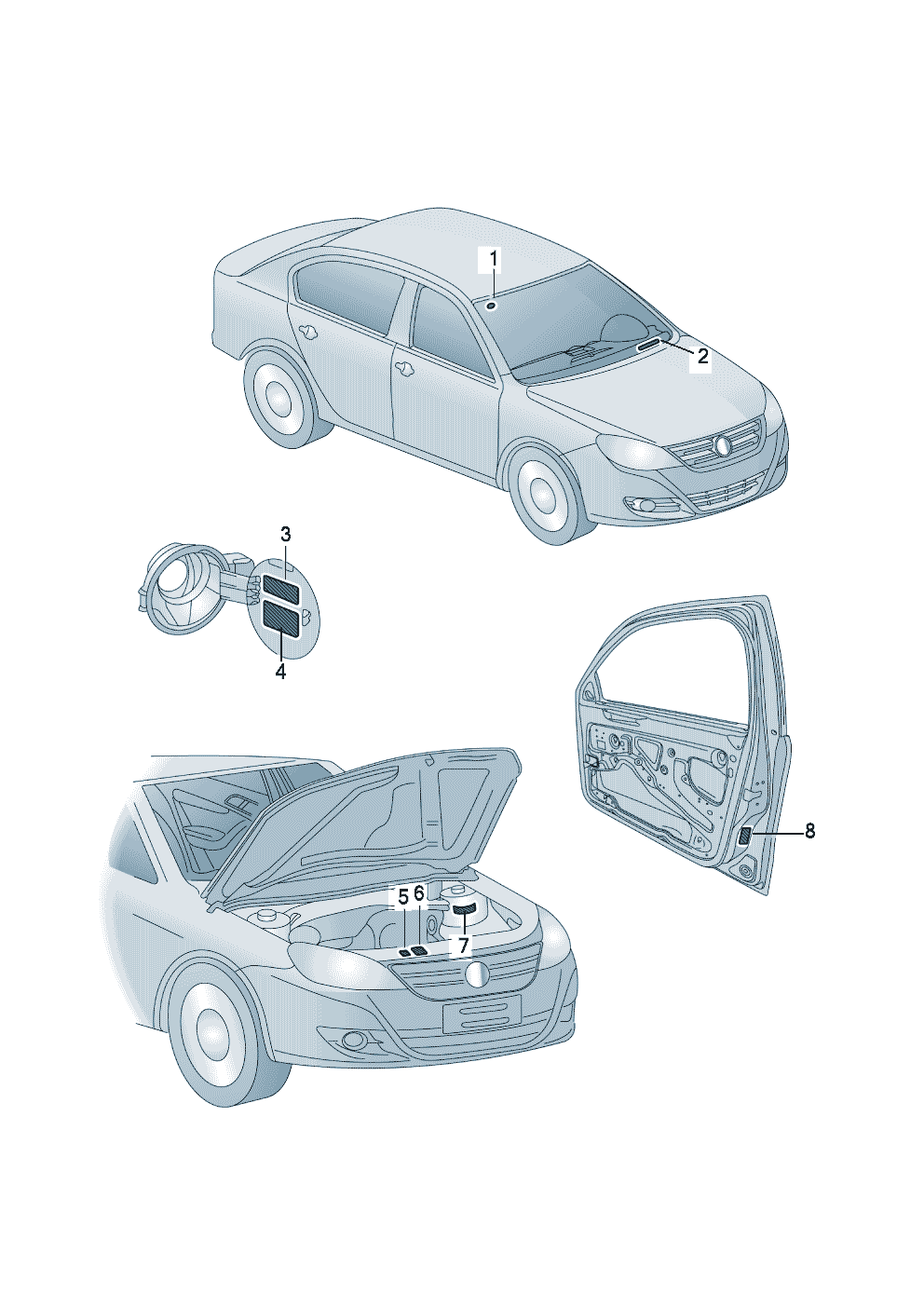 1
2
3
4
8
5 6
7