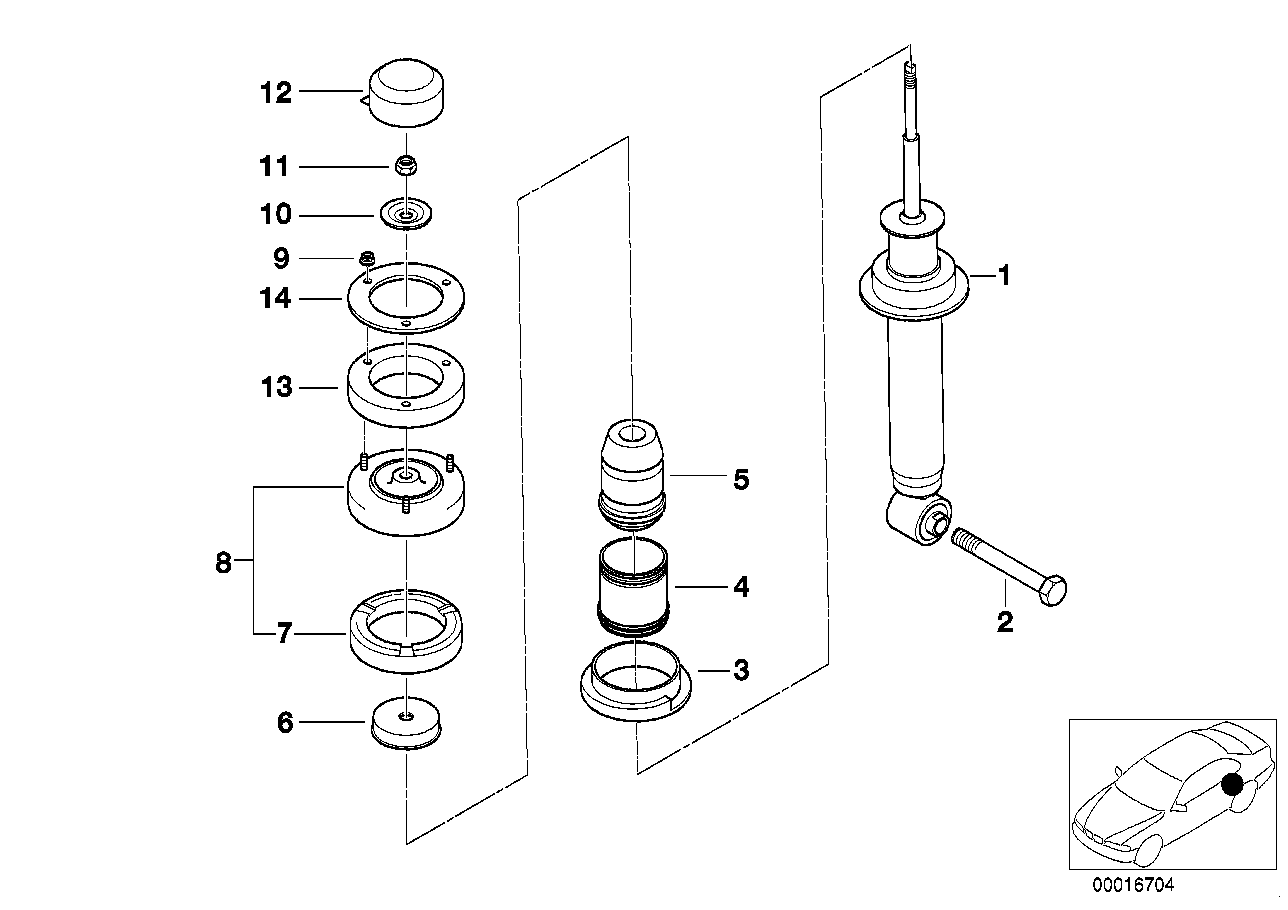 12
11
10
9
14
13
8
7
6
5
4
3
1
2
00016704