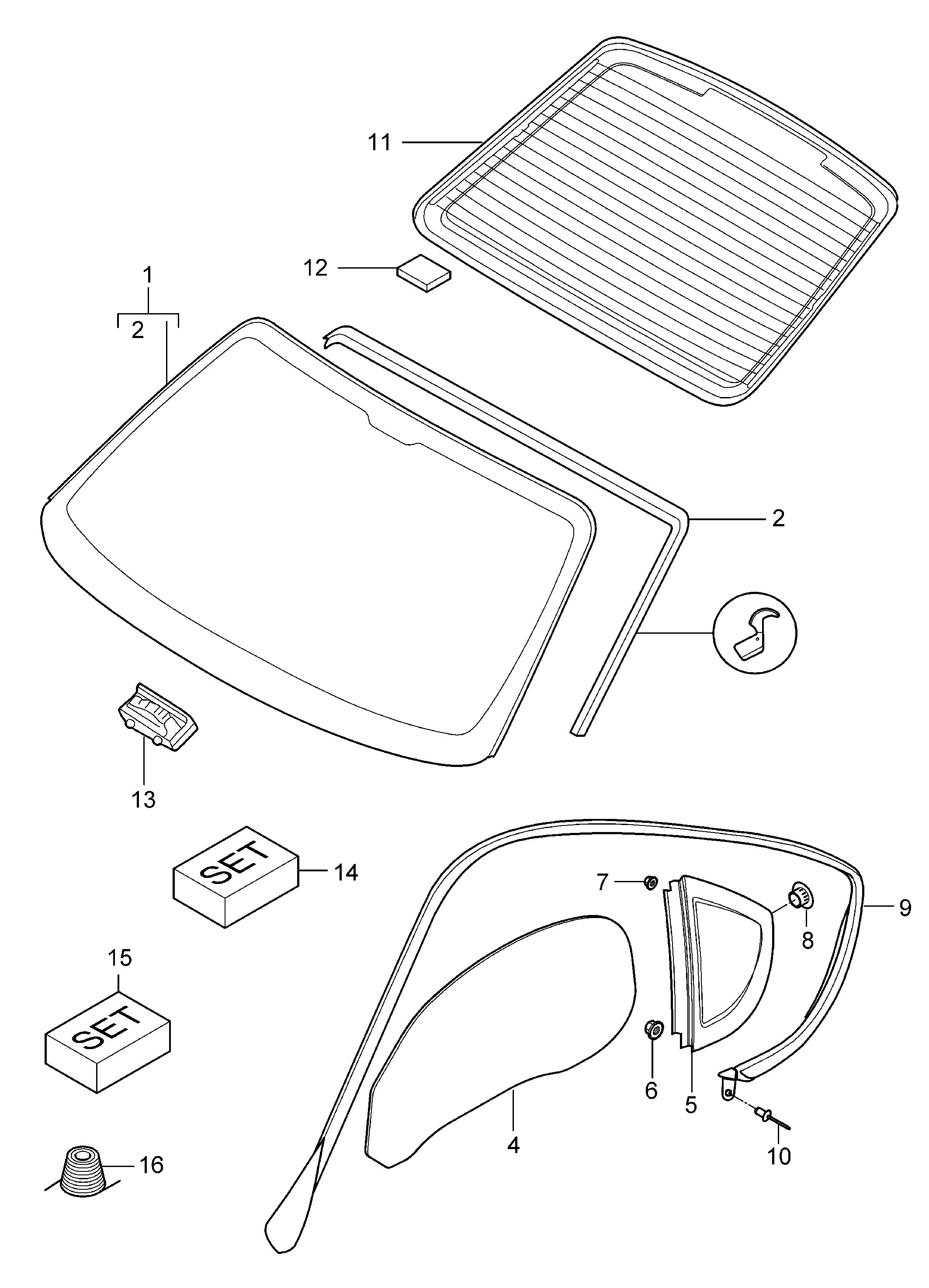 11

12

1

2

2

13

SET

14

15

SET

16

7

8

9

6

5

4

10