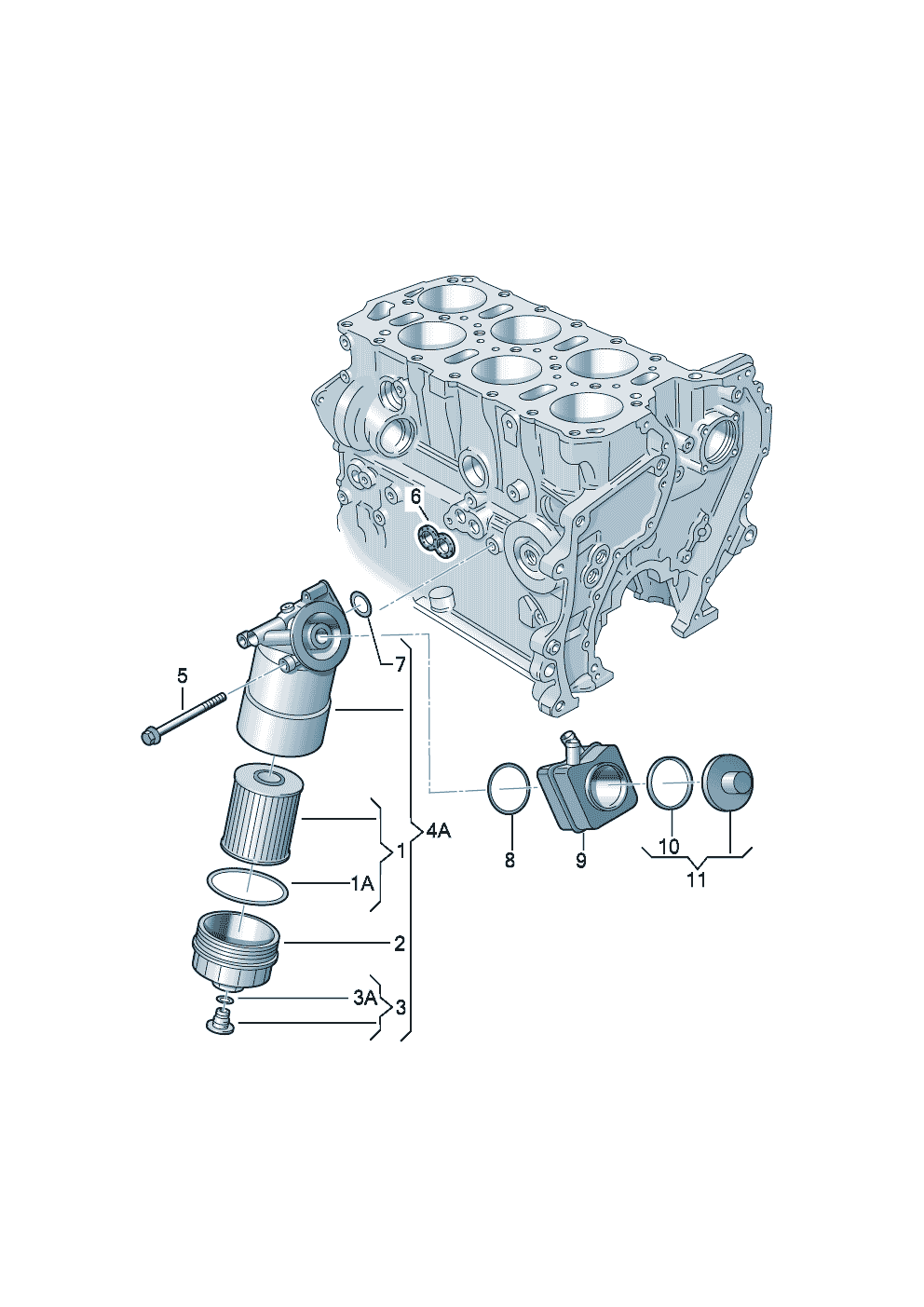 6
7
5
4A
1
1A
2
3A
3
8
9
10
11