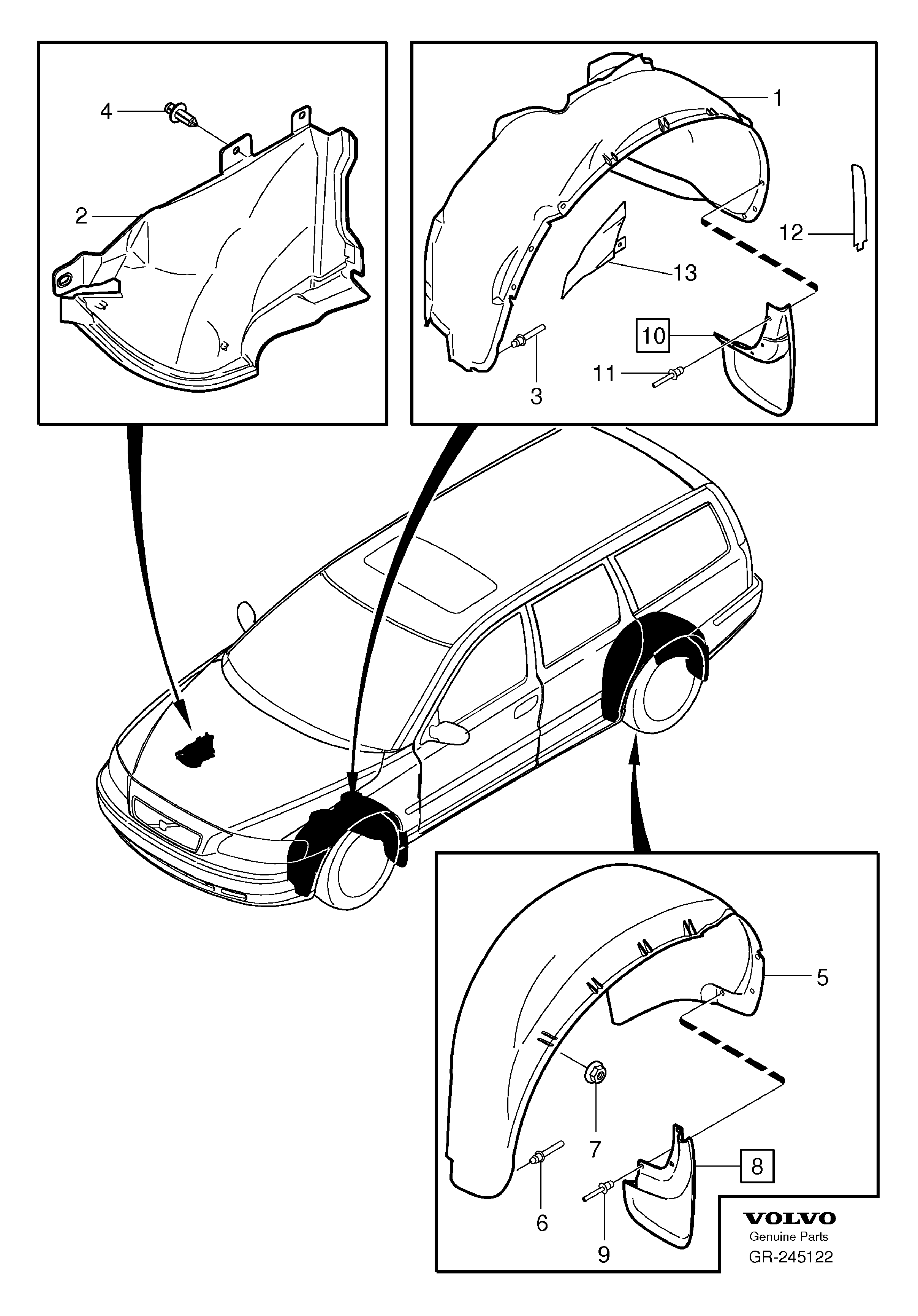 4
2
1
12
13
10
11
3
5
7
8
6
9
VOLVO
Genuine Parts
GR-245122