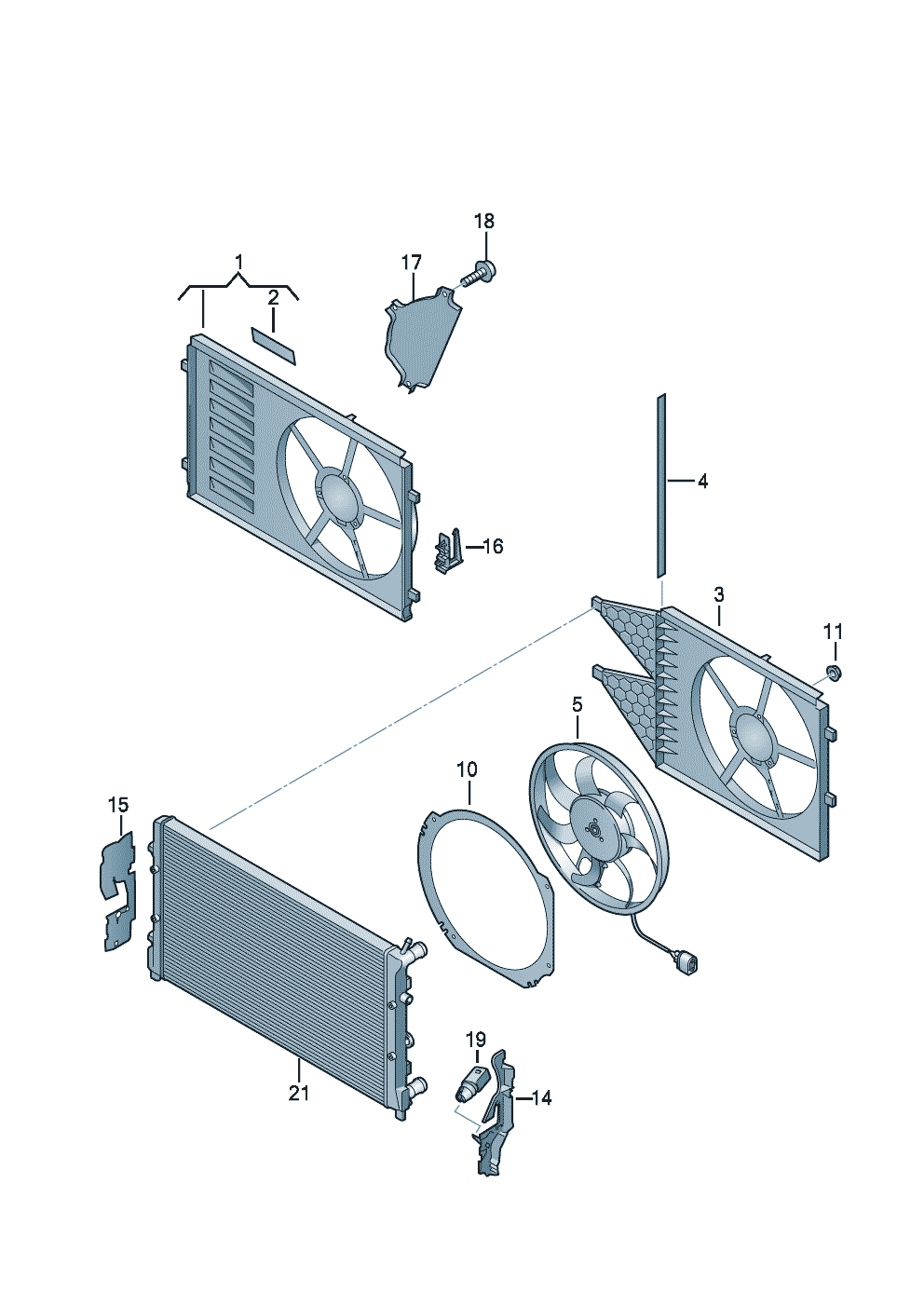 18
1
17
2
4
16
3
11
5
10
15
19
14
21