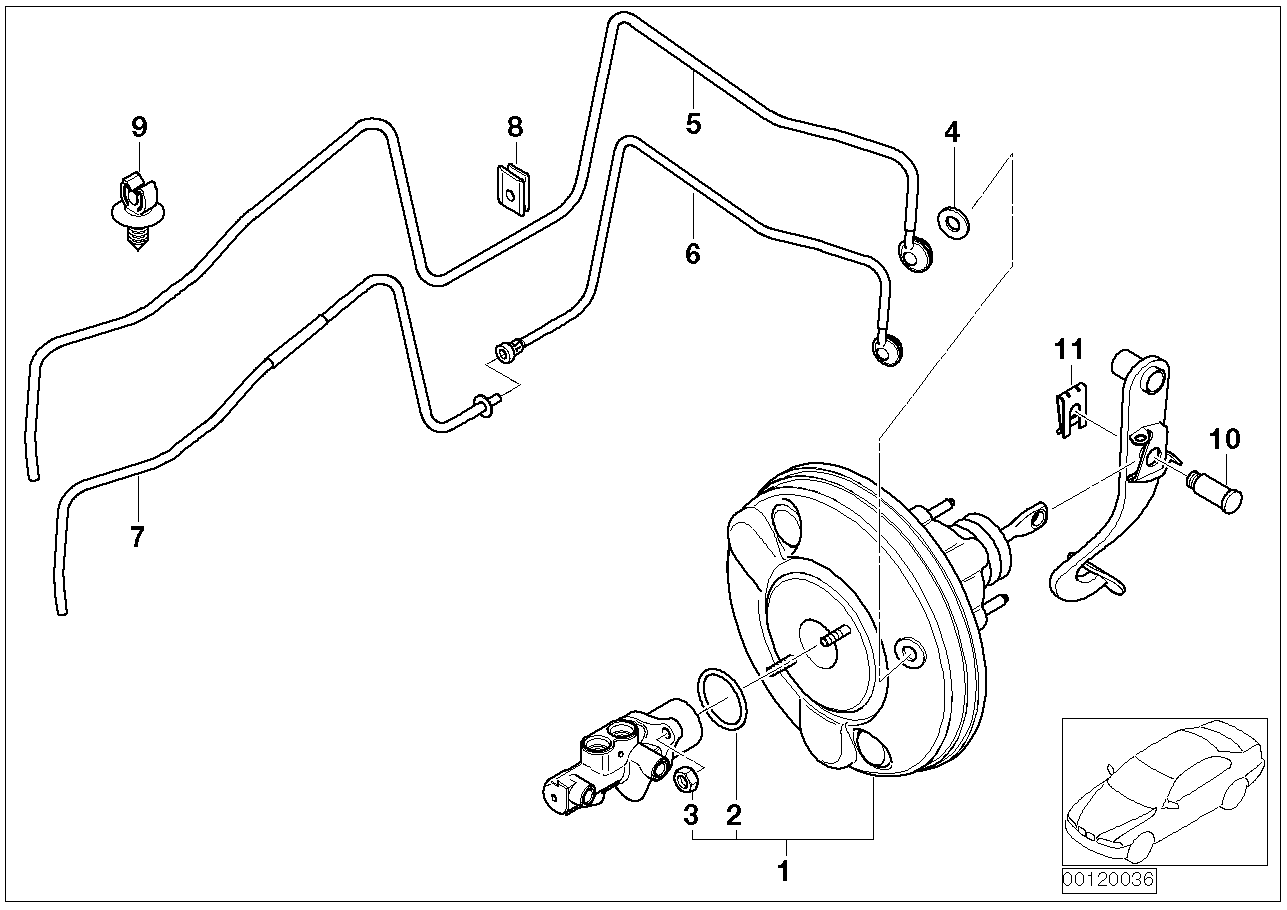 9
8
5
4
6
11
10
7
3
2
1
00120036