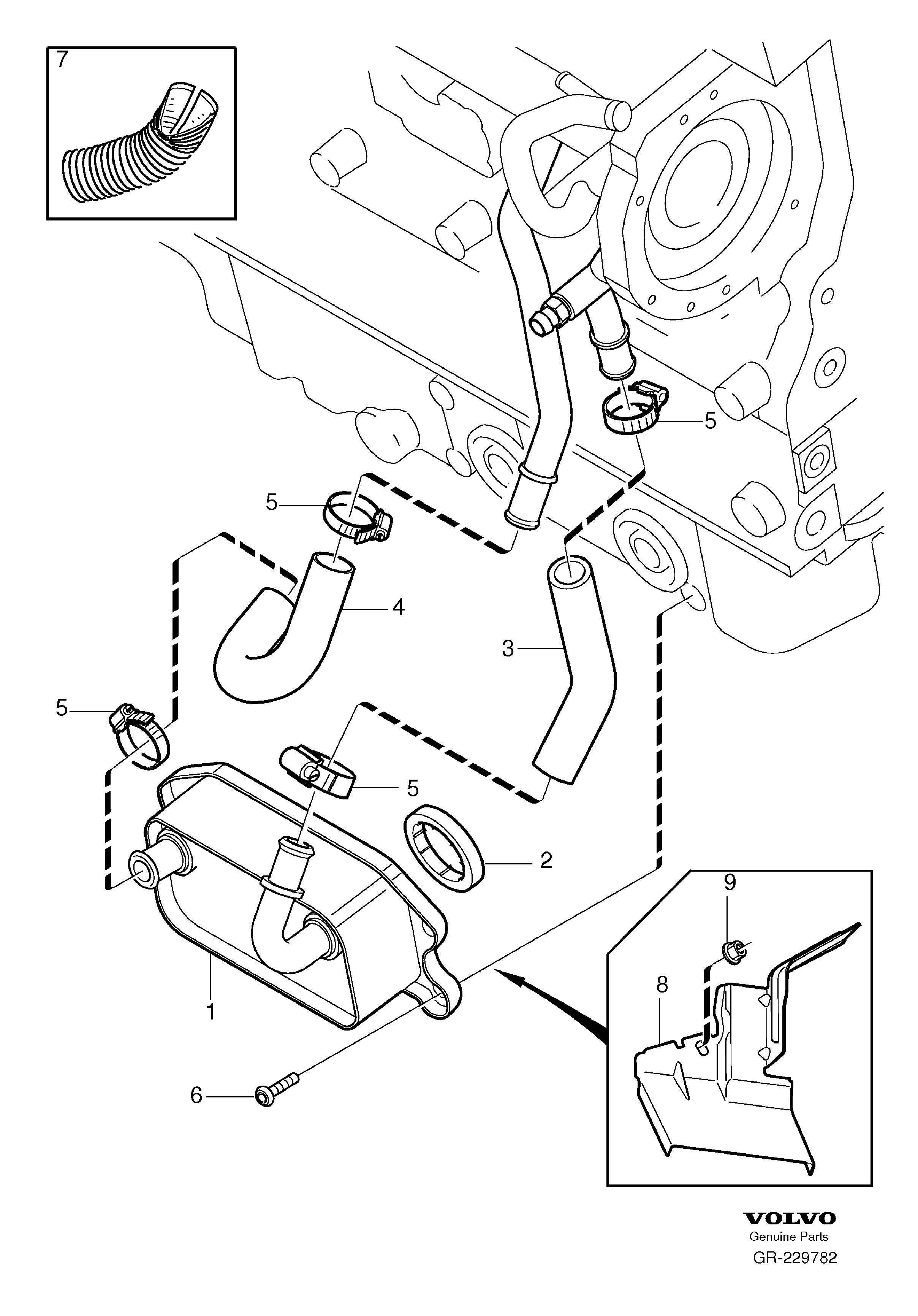 7

5

5

4

3

5

5

2

9

8

1

6

VOLVO
Genuine Parts
GR-229782