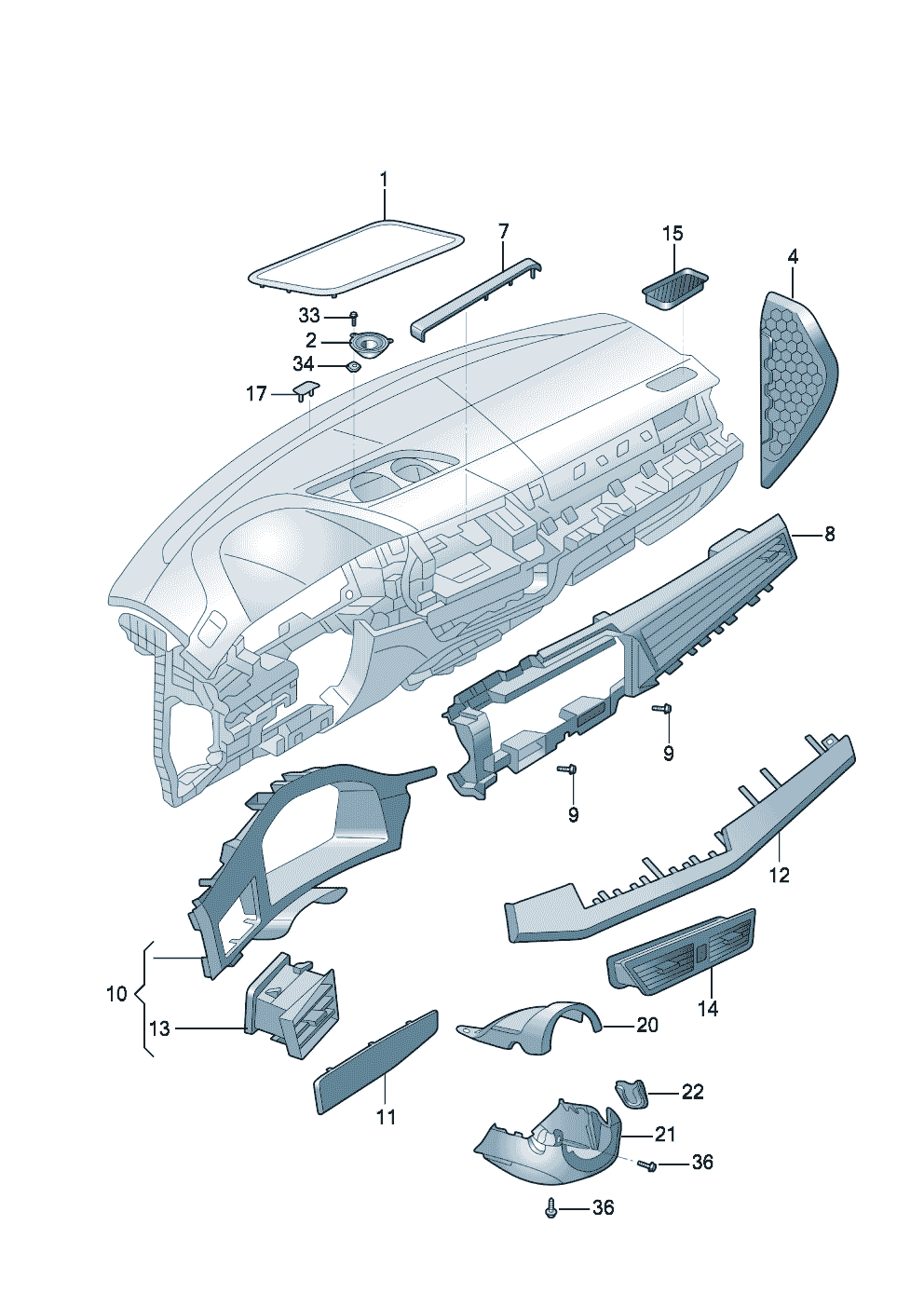 1
7
15
4
33
2
34
17
8
9
9
12
10
13
14
20
11
22
21
36
36