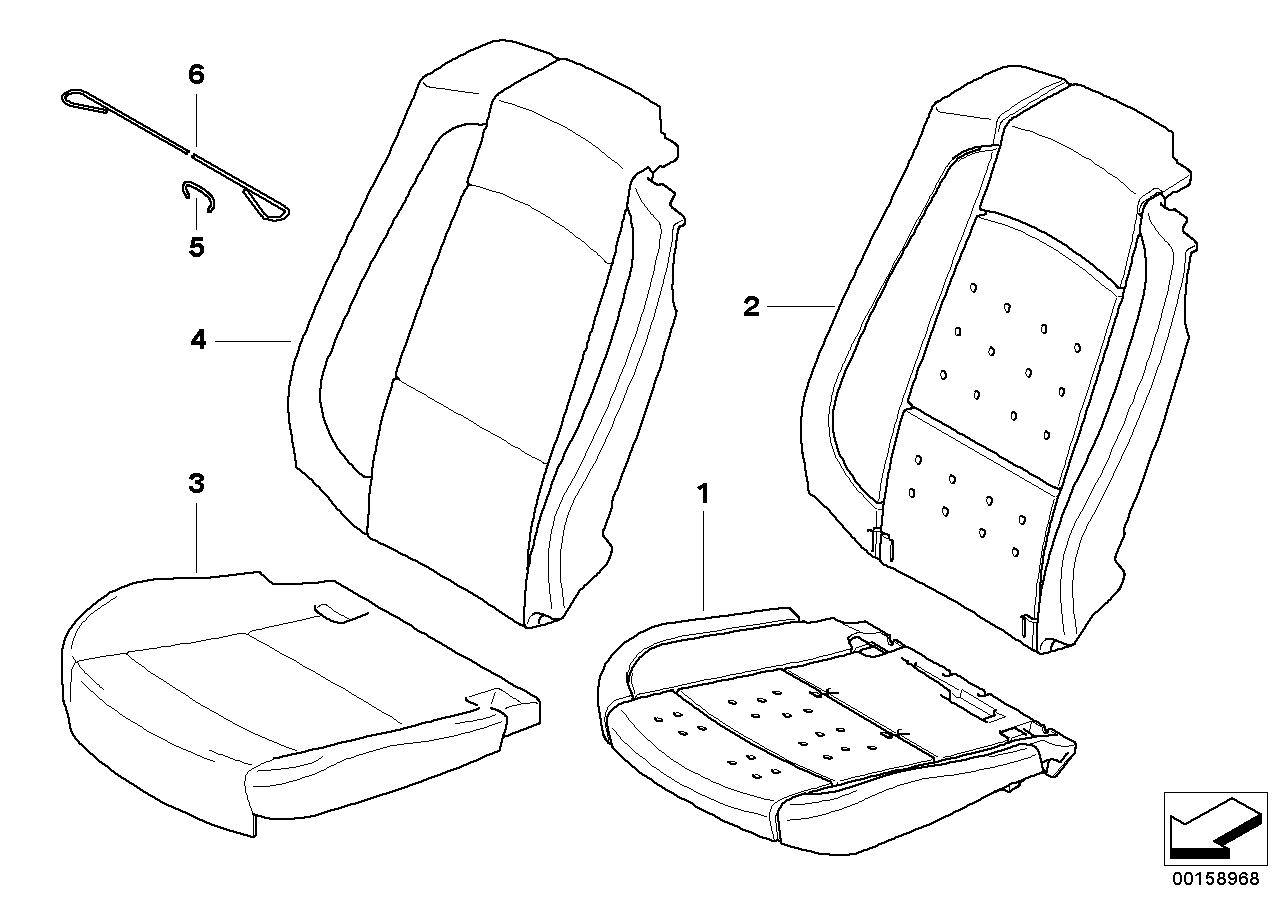 6
5
4
2
3
1
00158968