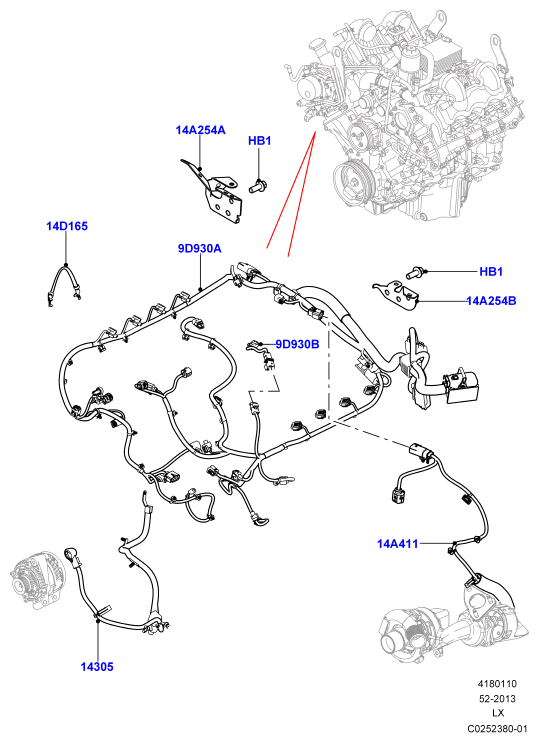 14A254A
HB1
14D165
9D930A
HB1
14A254B
9D930B
14A411
14305
4180110
52-2013
LX
C0252380-01