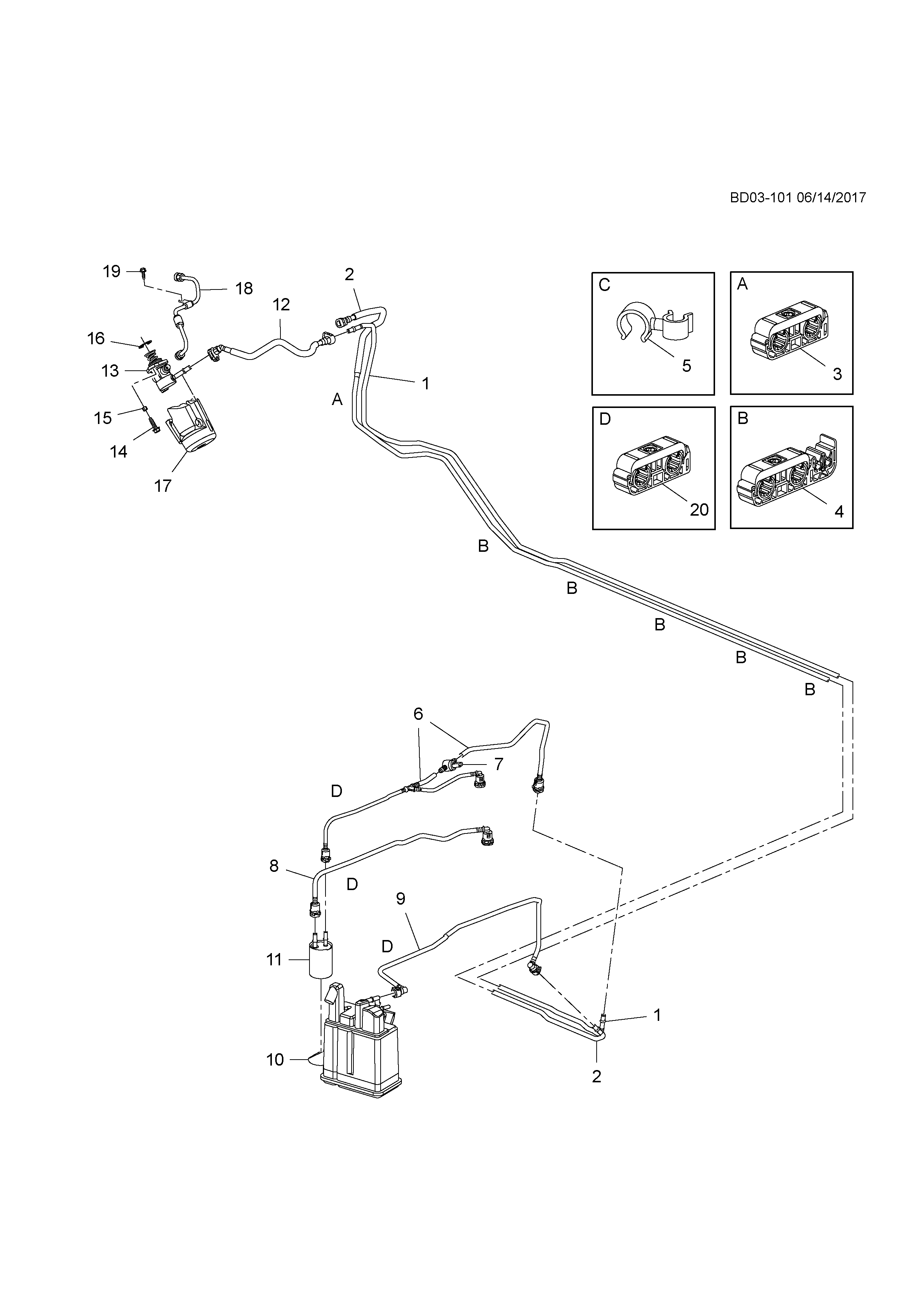 BD03-101 06/14/2017

19
18
2
12
16
13
1
A
15
14
17

C
5
A
3
D
20
B
4

B
B
B
B
B

6
7
D
8
D
9
D
11
10
1
2