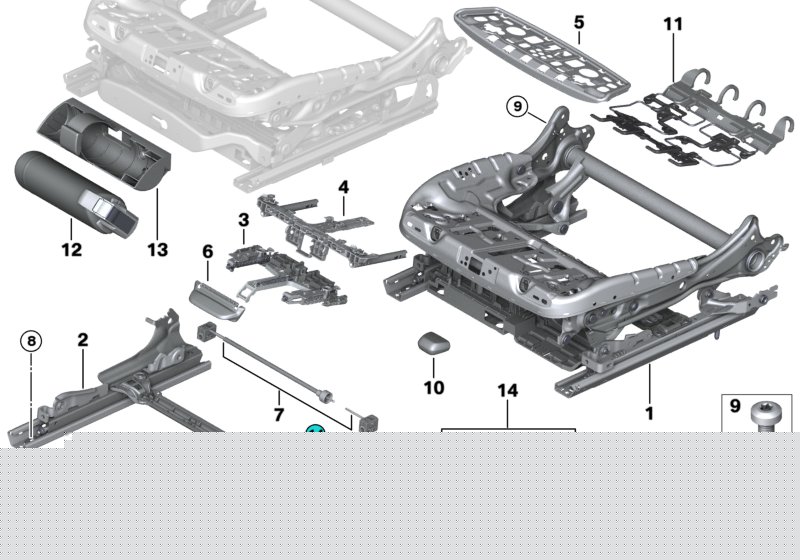 5
11
9
4
3
6
12
13
8
2
7
10
14
1
9