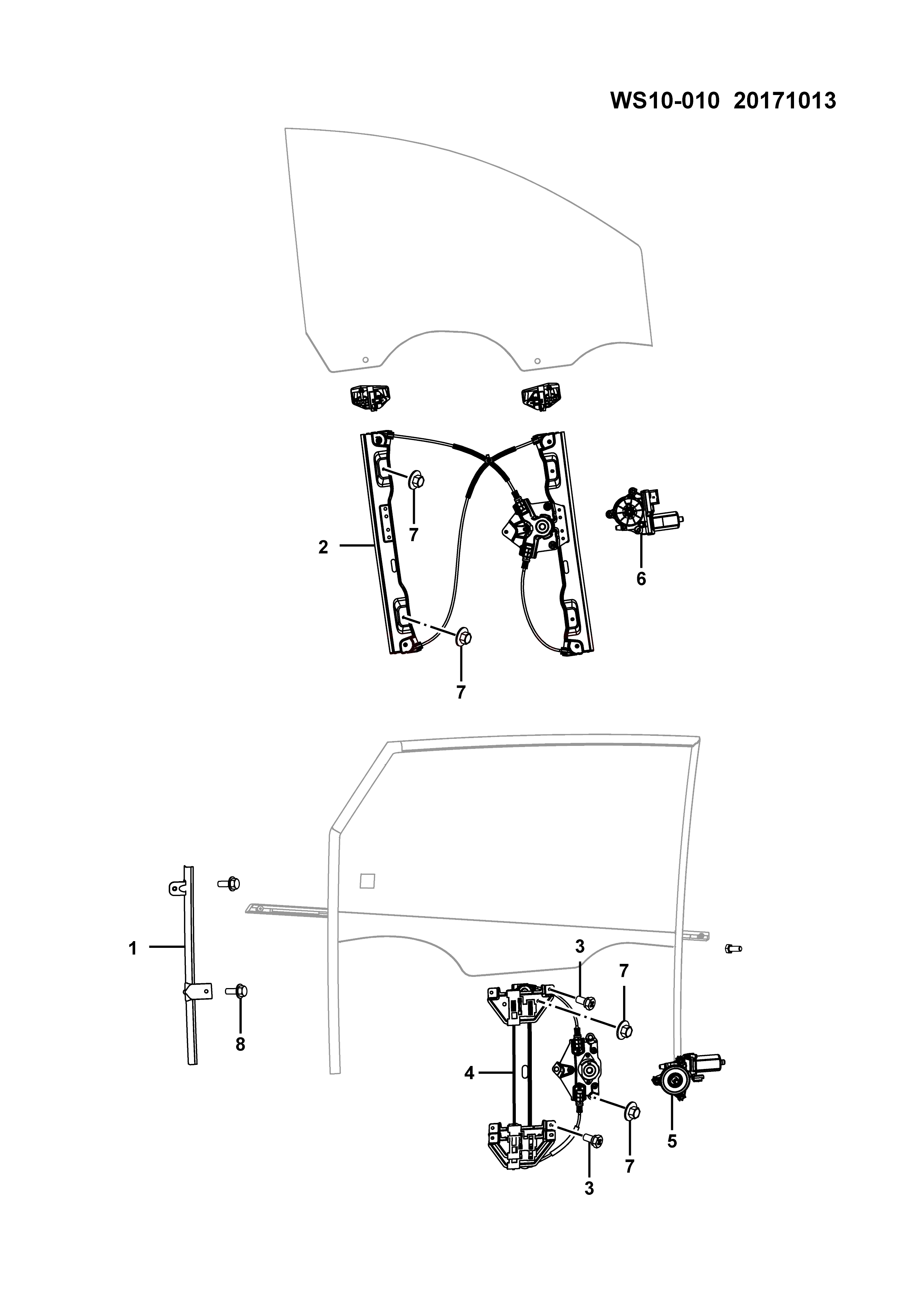 WS10-010 20171013

7
2
6
7
1
3
7
8
4
5
7
3