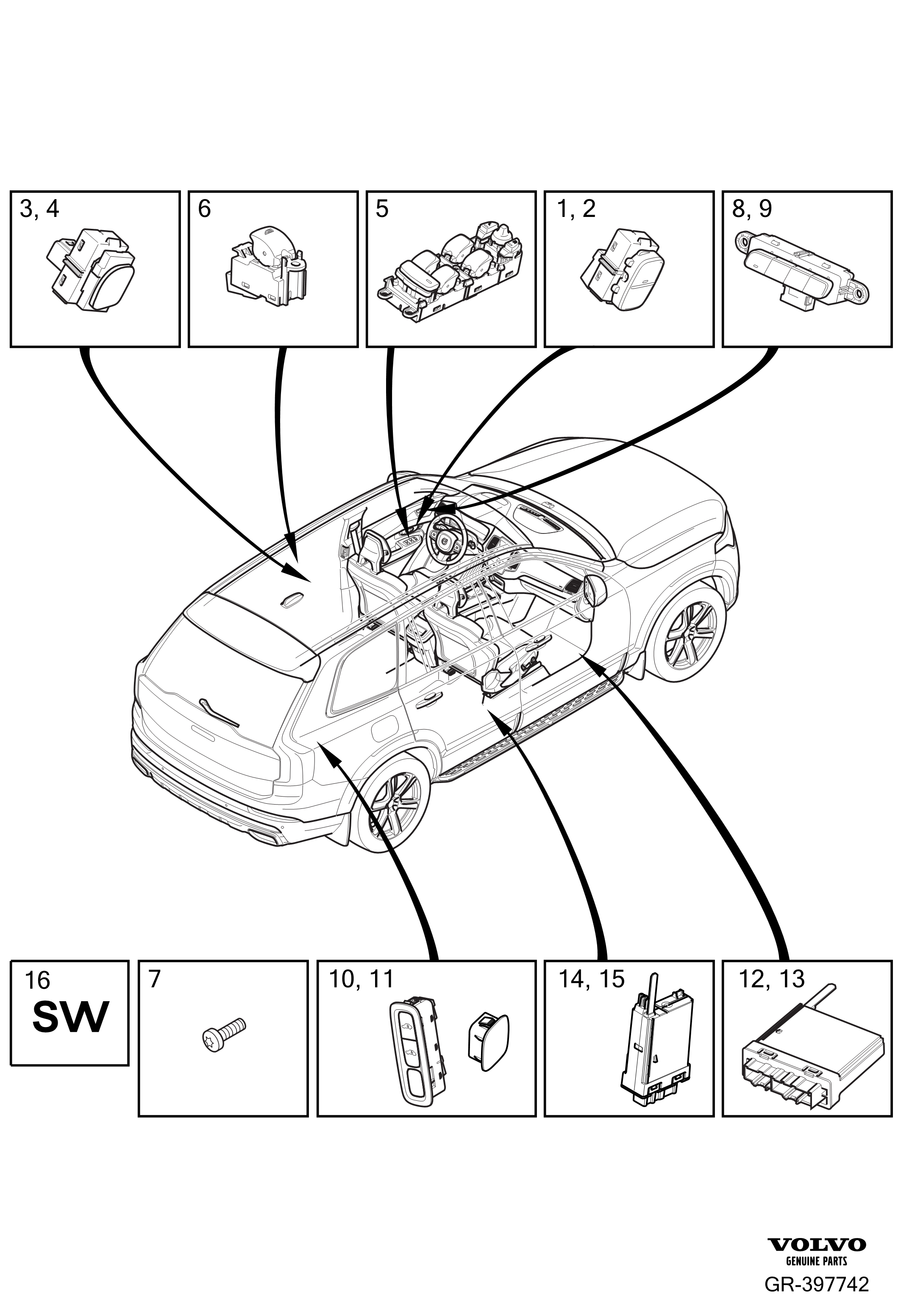 3, 4

6

5

1, 2

8, 9

16
SW

7

10, 11

14, 15

12, 13

VOLVO
GENUINE PARTS
GR-397742