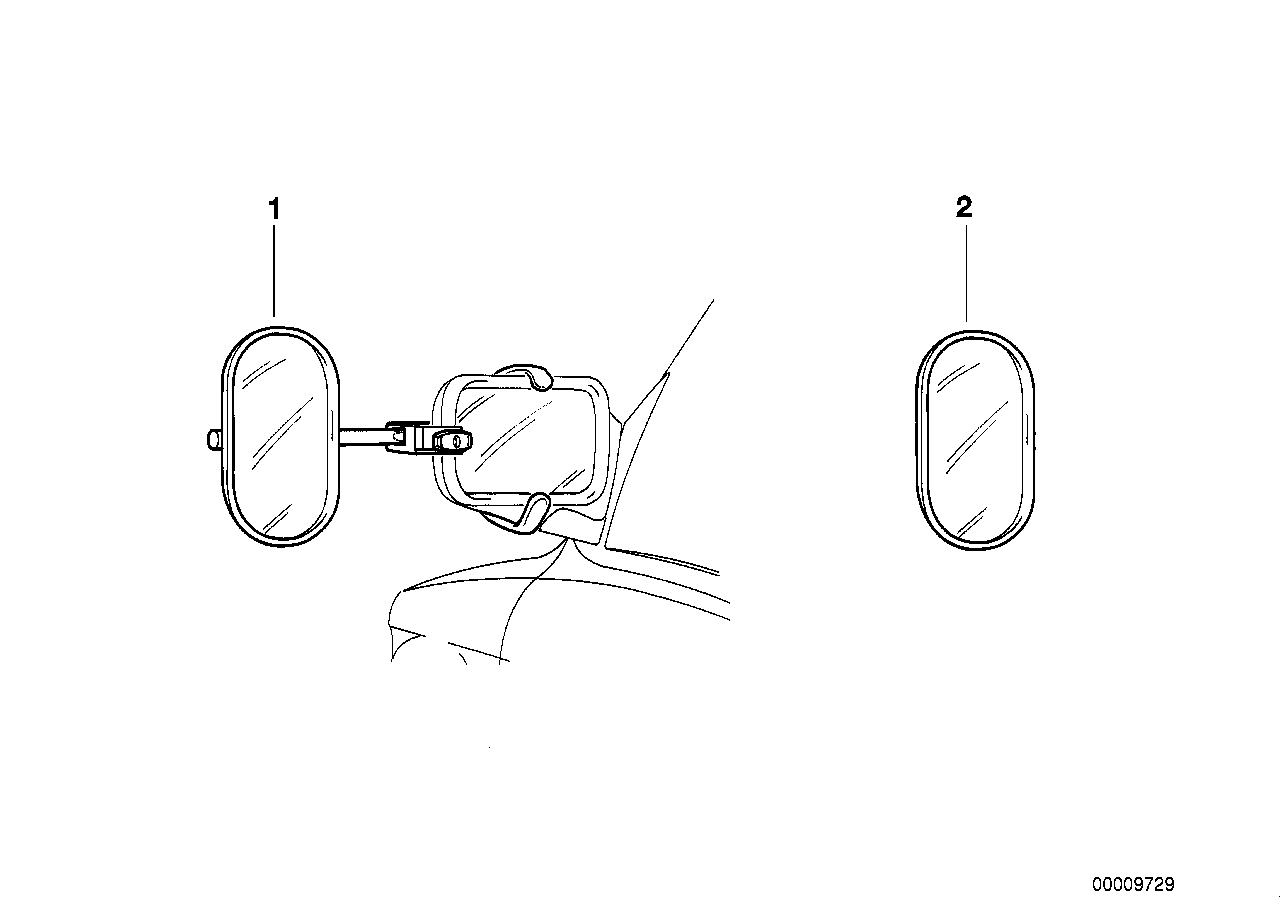 1

2

00009729