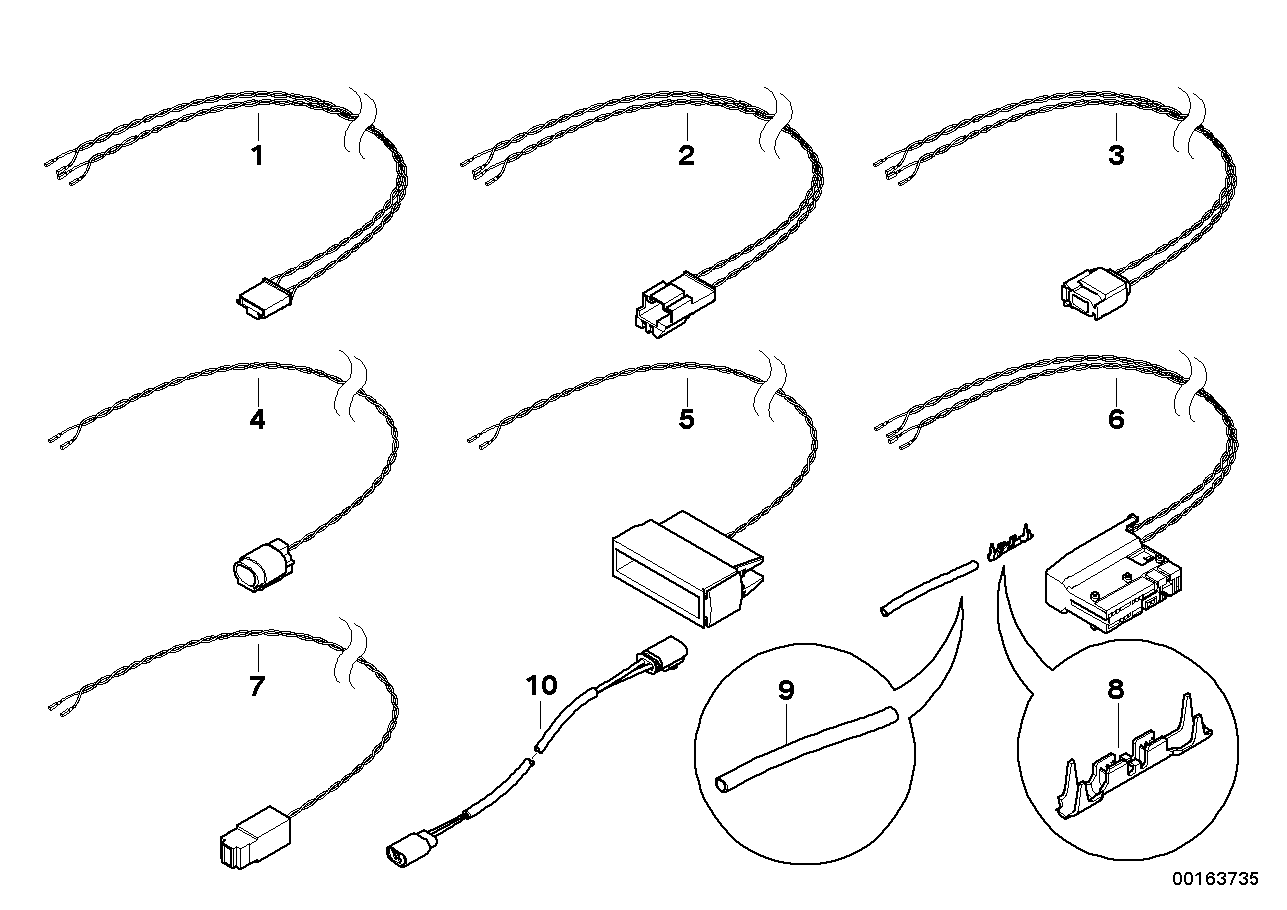 1
2
3
4
5
6
7
10
9
8
00163735