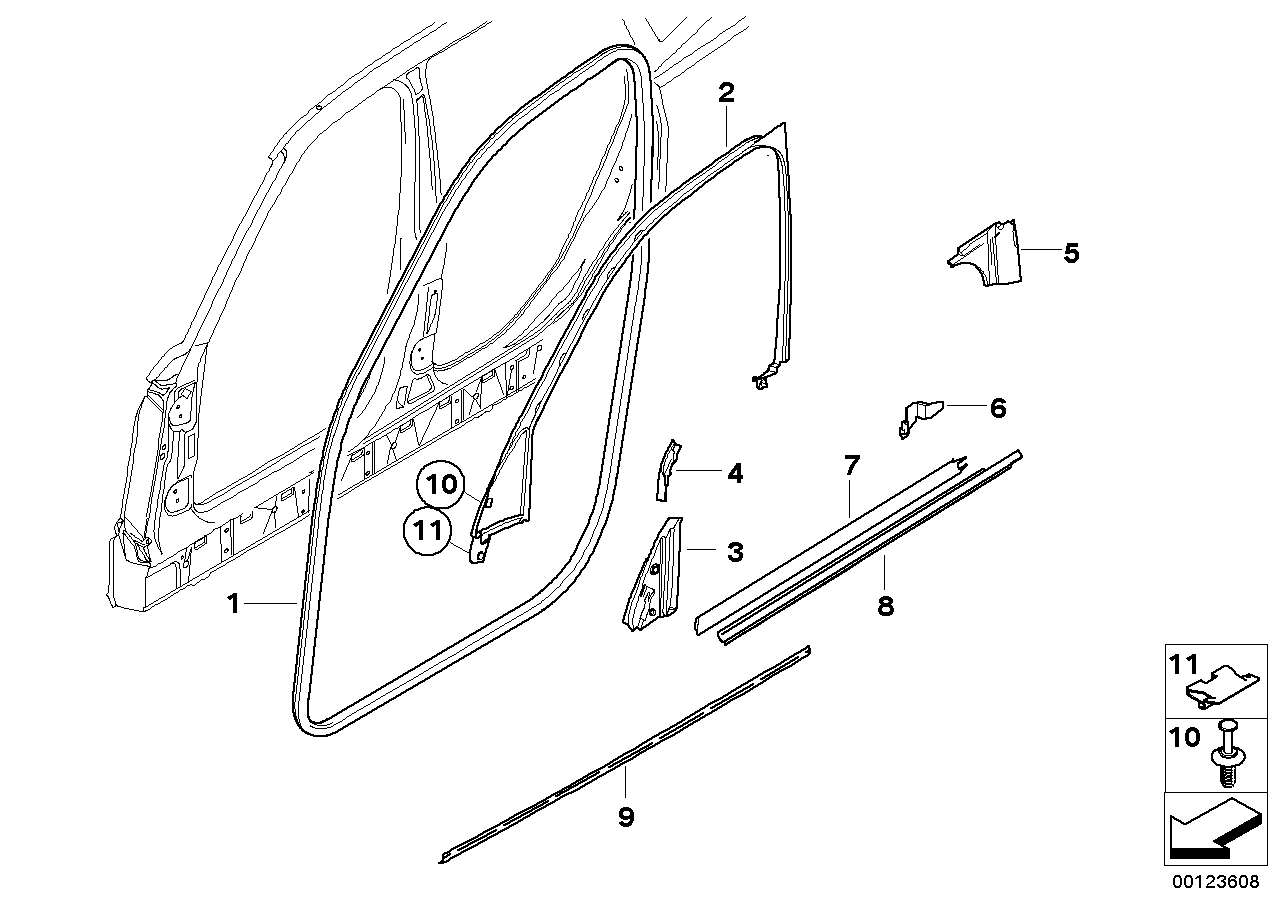 2
5
6
4
7
10
11
3
1
8
9
11
10
00123608