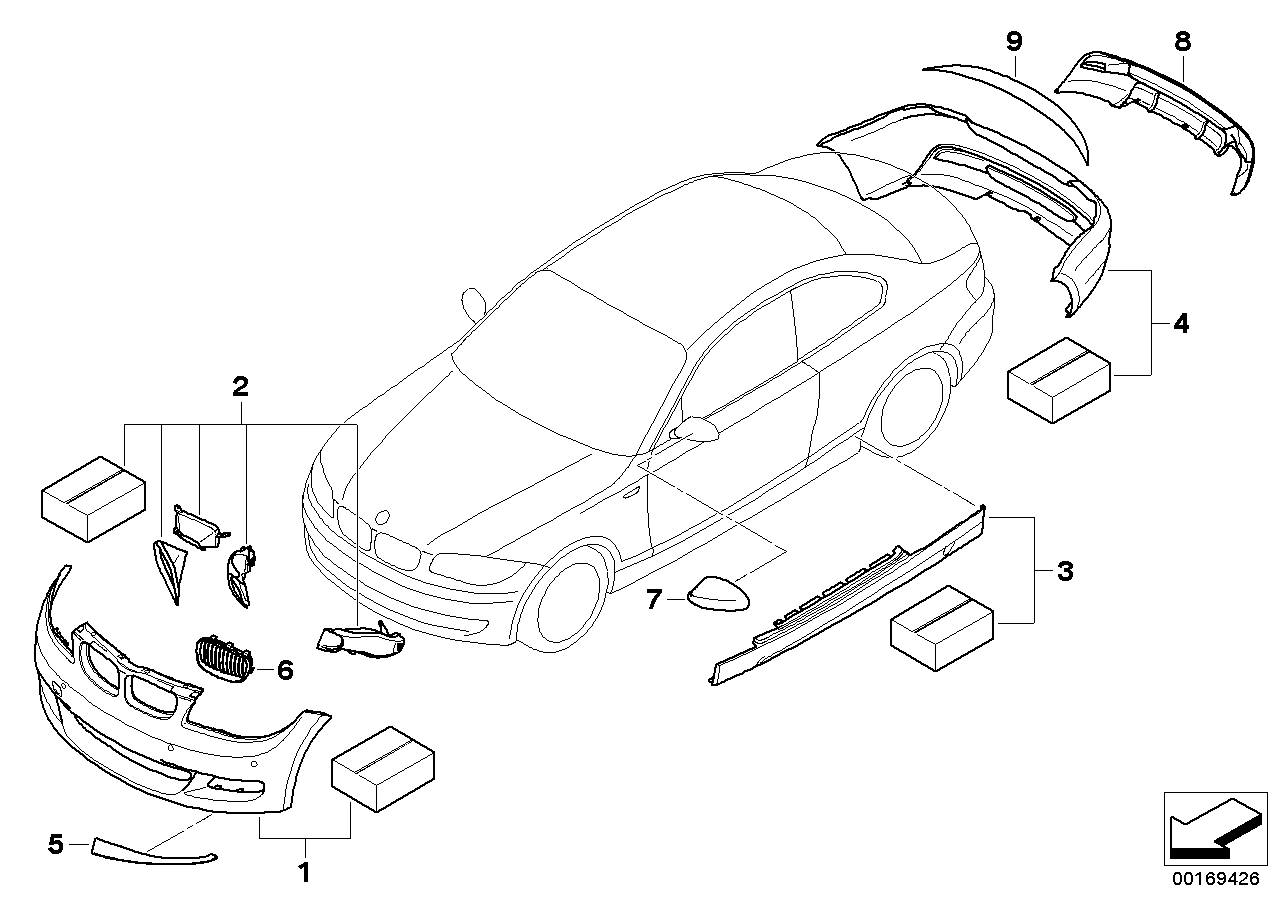 9
8
4
2
3
7
6
5
1
00169426