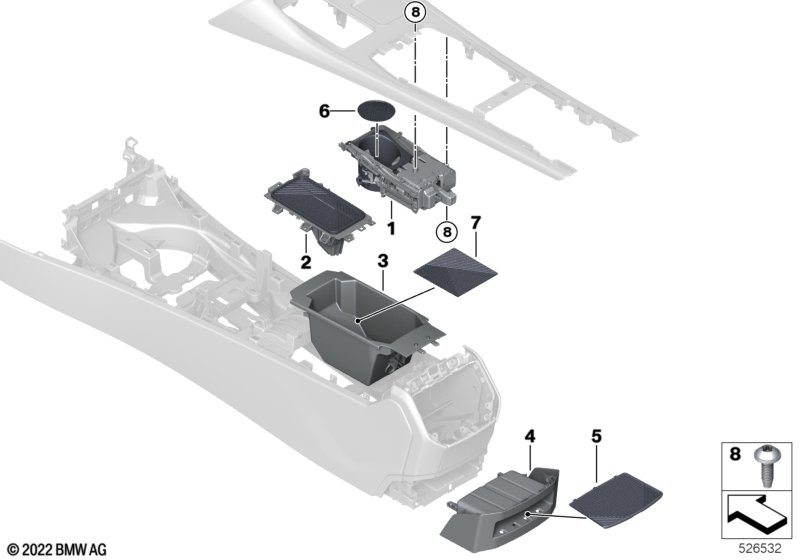 8
6
1
8
7
2
3
4
5
8
© 2022 BMW AG
526532