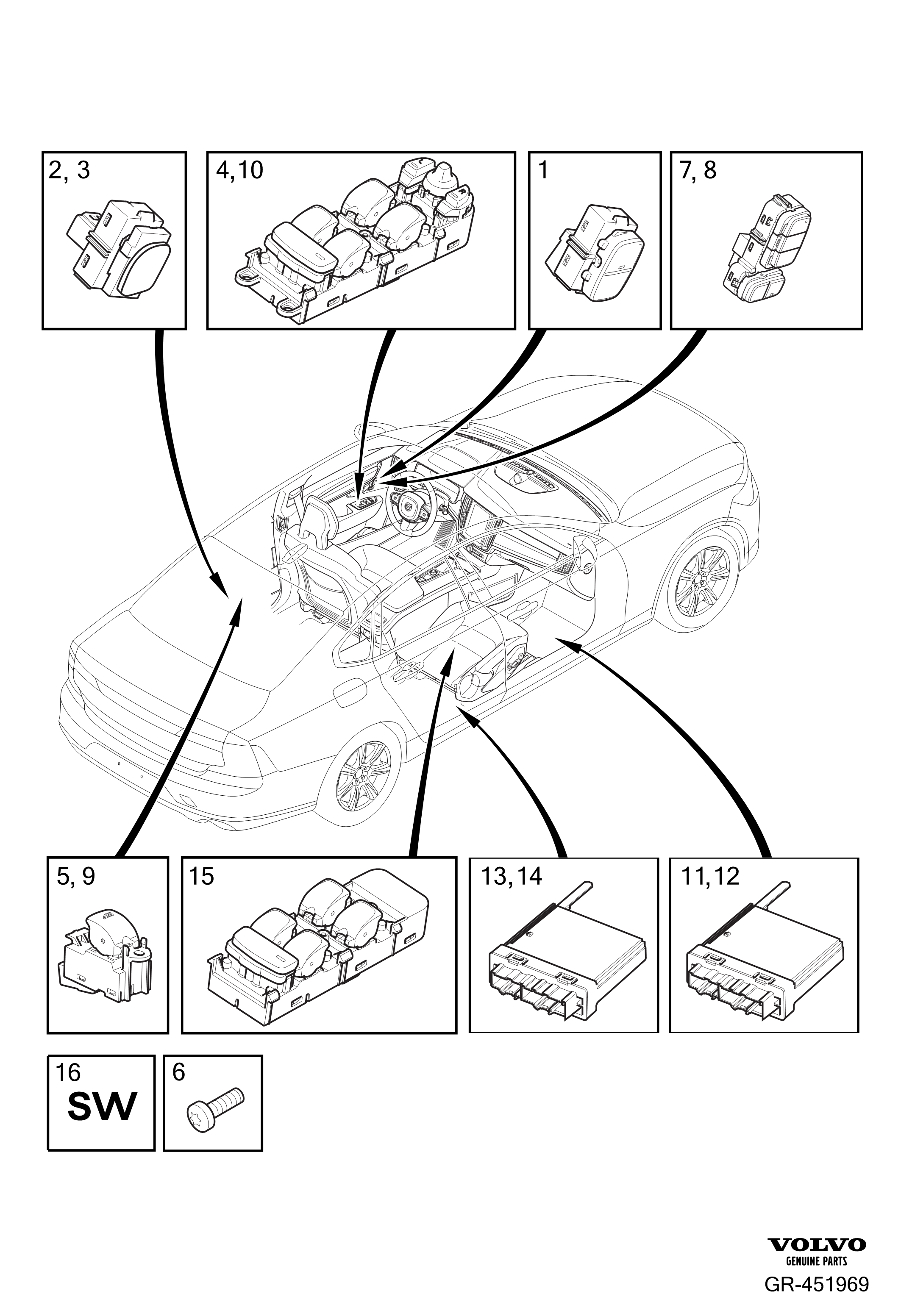 2, 3

4,10

1

7, 8

5, 9

15

13,14

11,12

16
SW

6

VOLVO
GENUINE PARTS

GR-451969