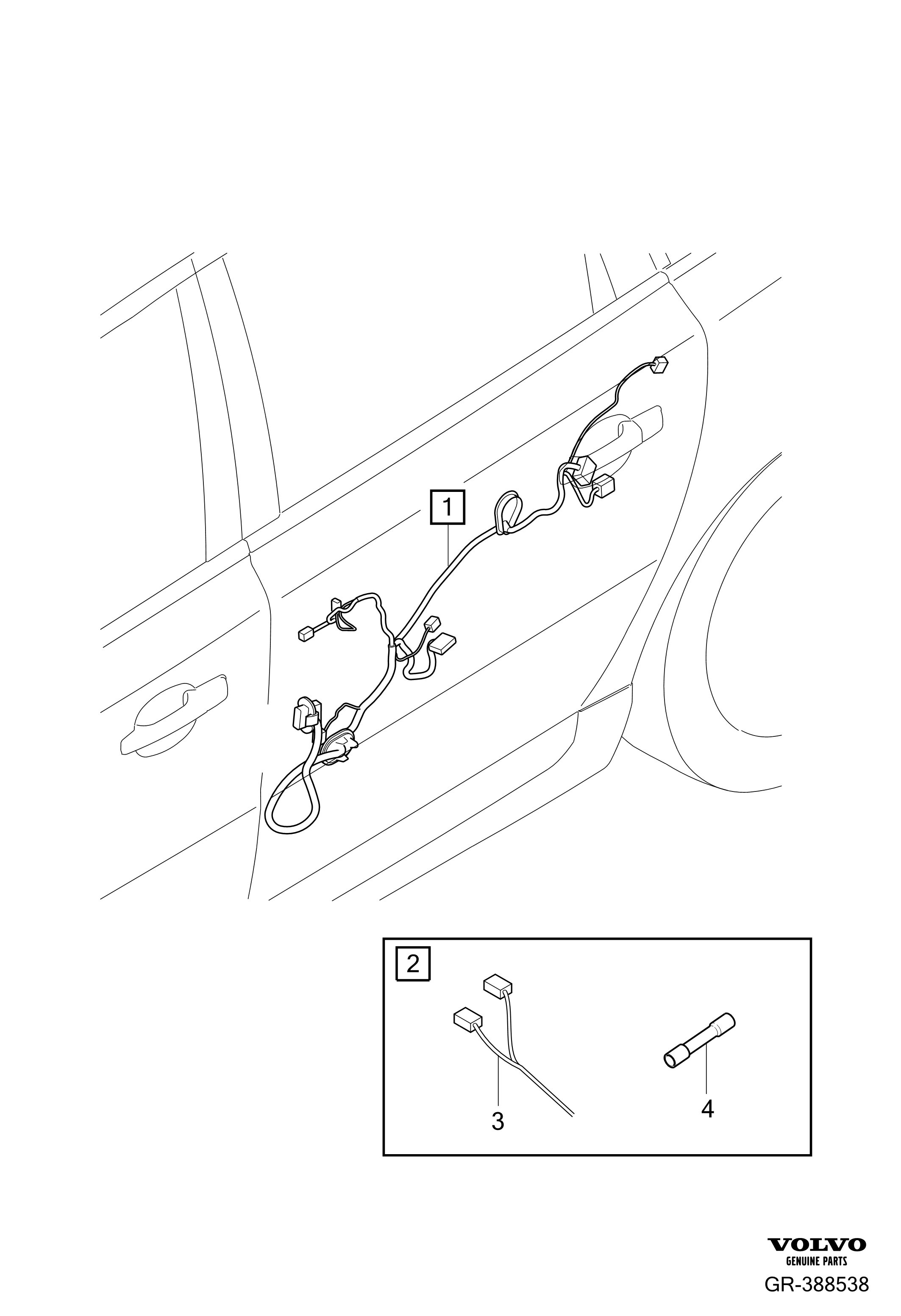 1

2

3

4

VOLVO
GENUINE PARTS
GR-388538