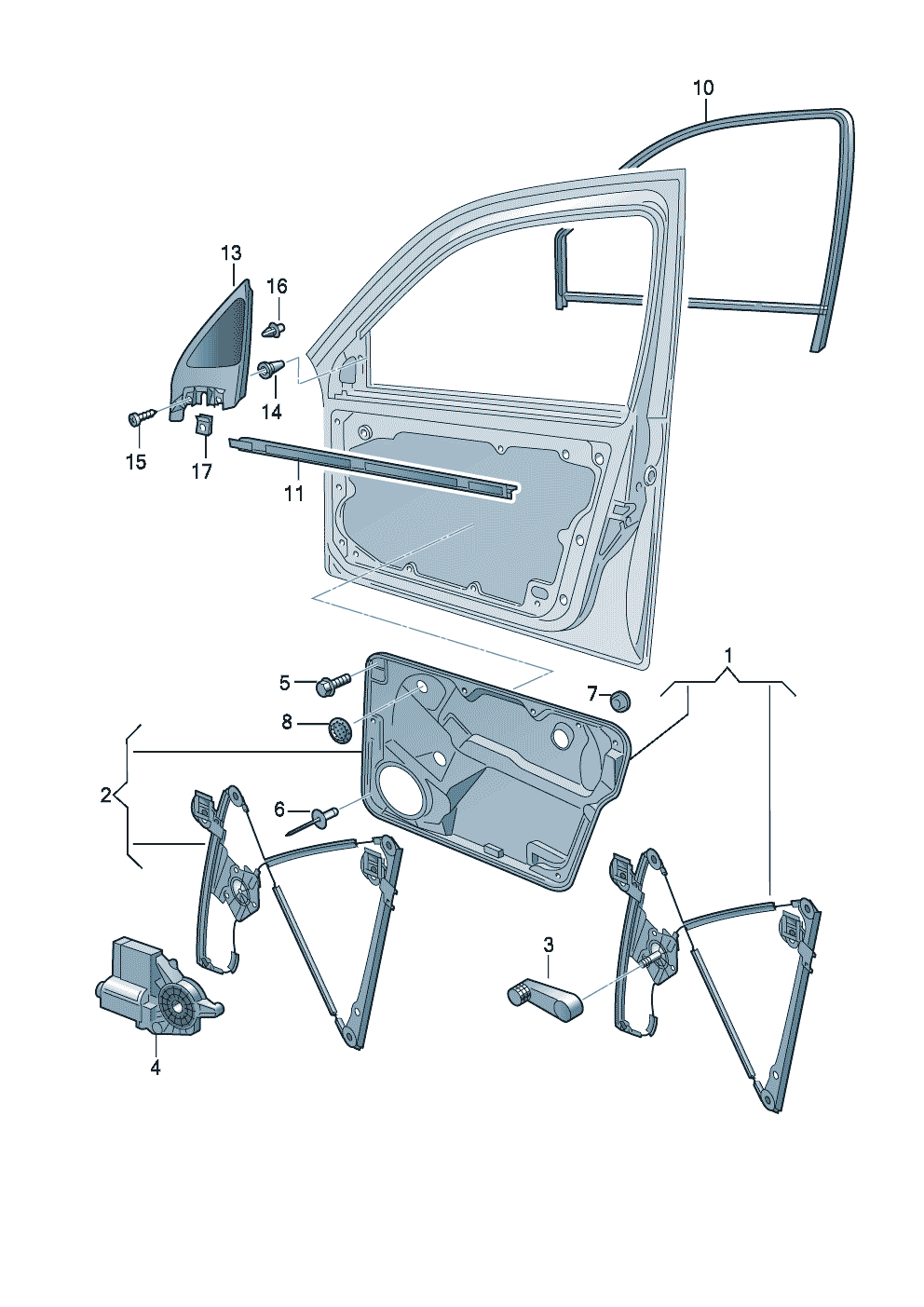 10
13
16
14
15
17
11
1
5
7
8
2
6
3
4