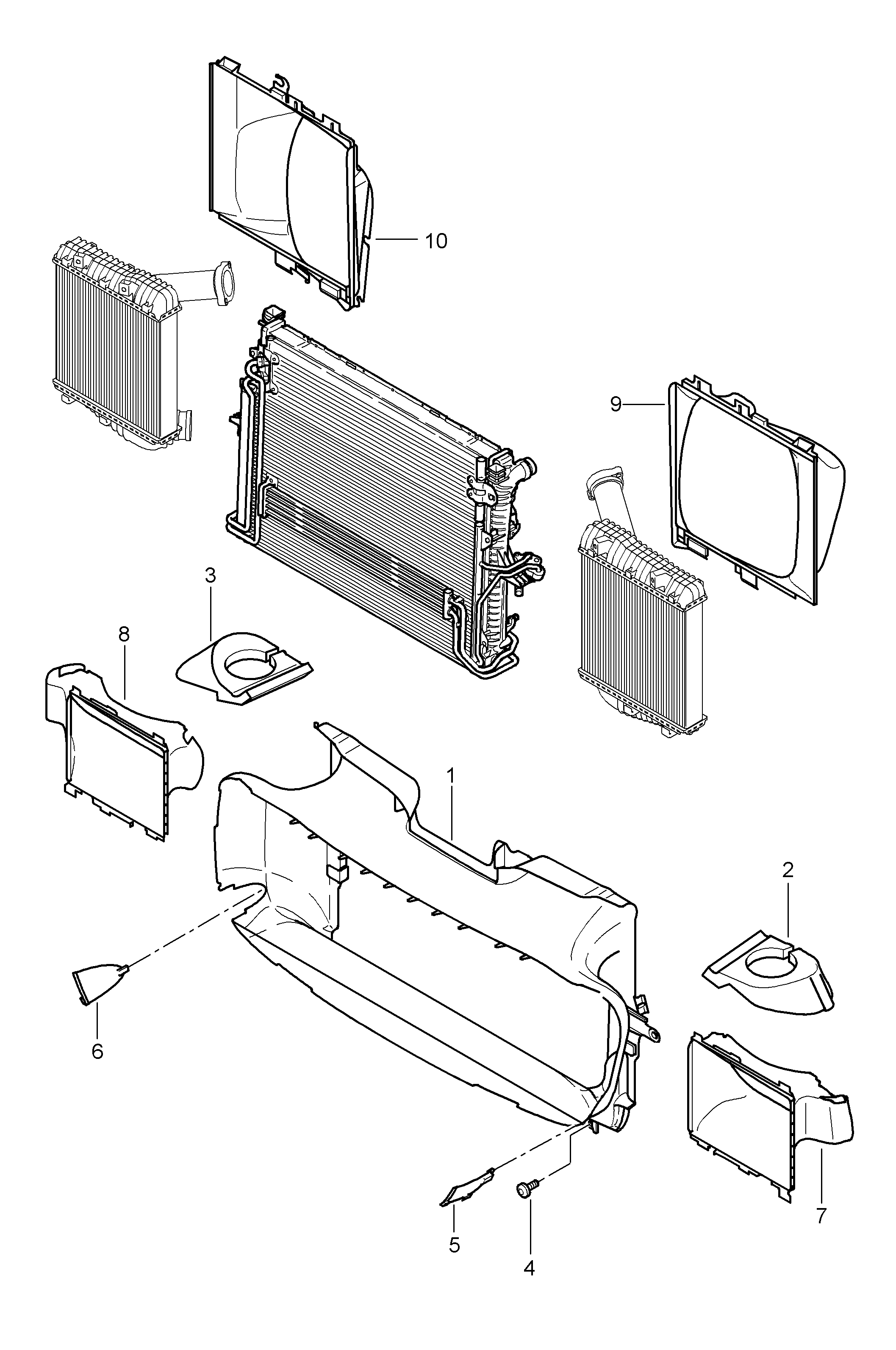 10
9
3
8
1
2
6
7
5
4