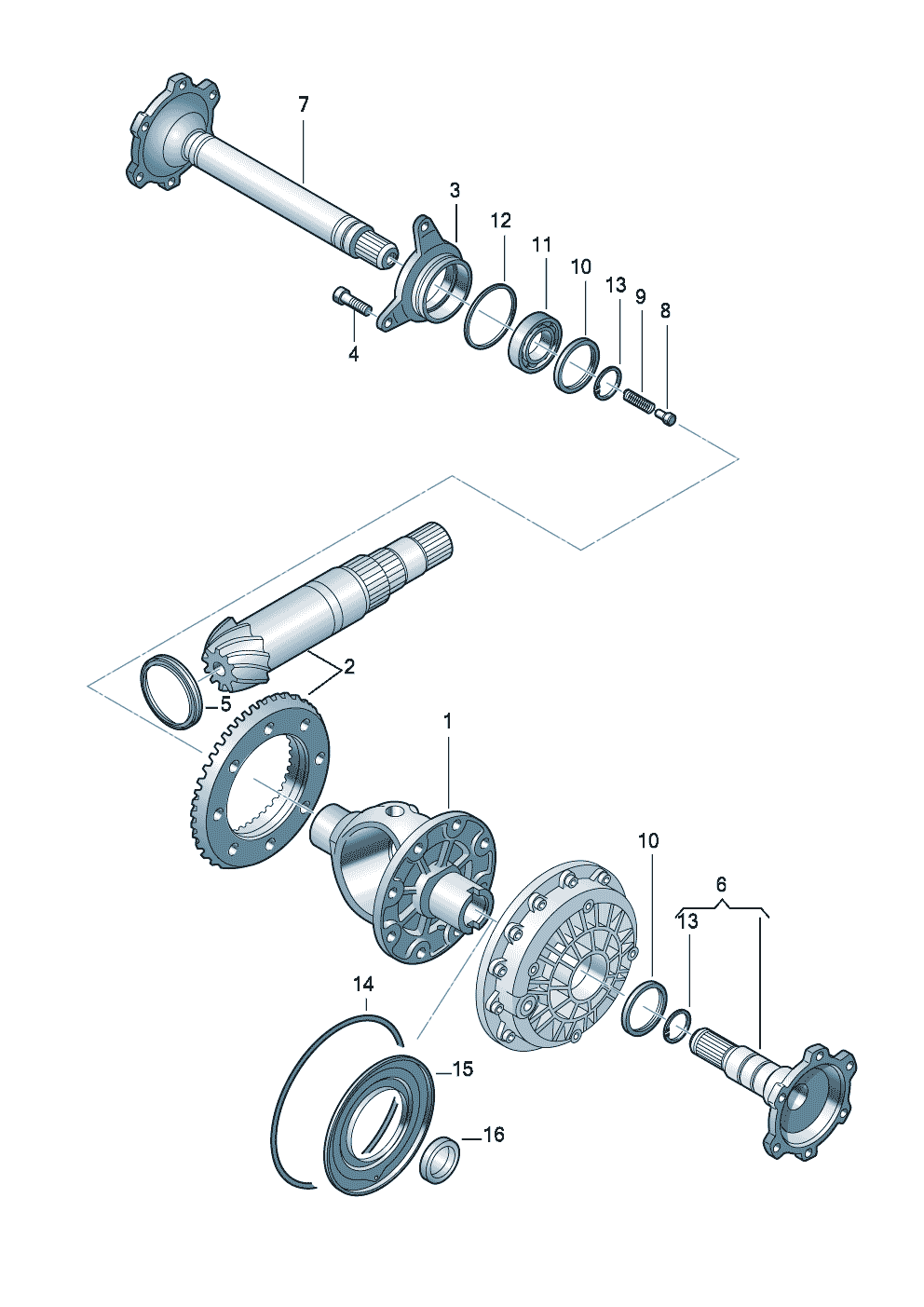 7
3
12
11
10
13
9
8
4
2
5
1
10
6
13
14
15
16