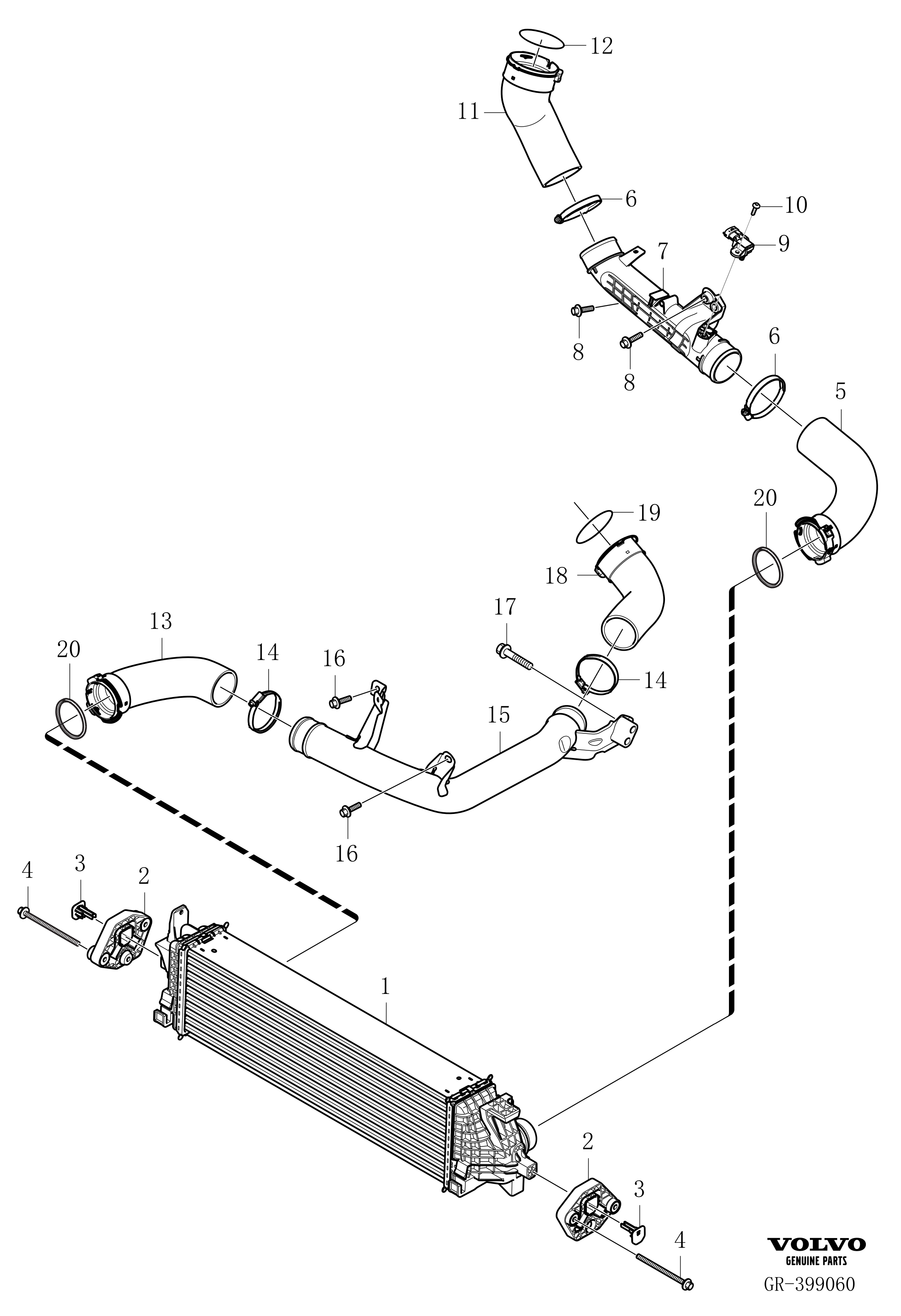 12
11
6
10
9
7
8
8
6
5
20
19
18
17
13
20
14
16
14
15
16
4
3
2
1
2
3
4
VOLVO
GENUINE PARTS
GR-399060