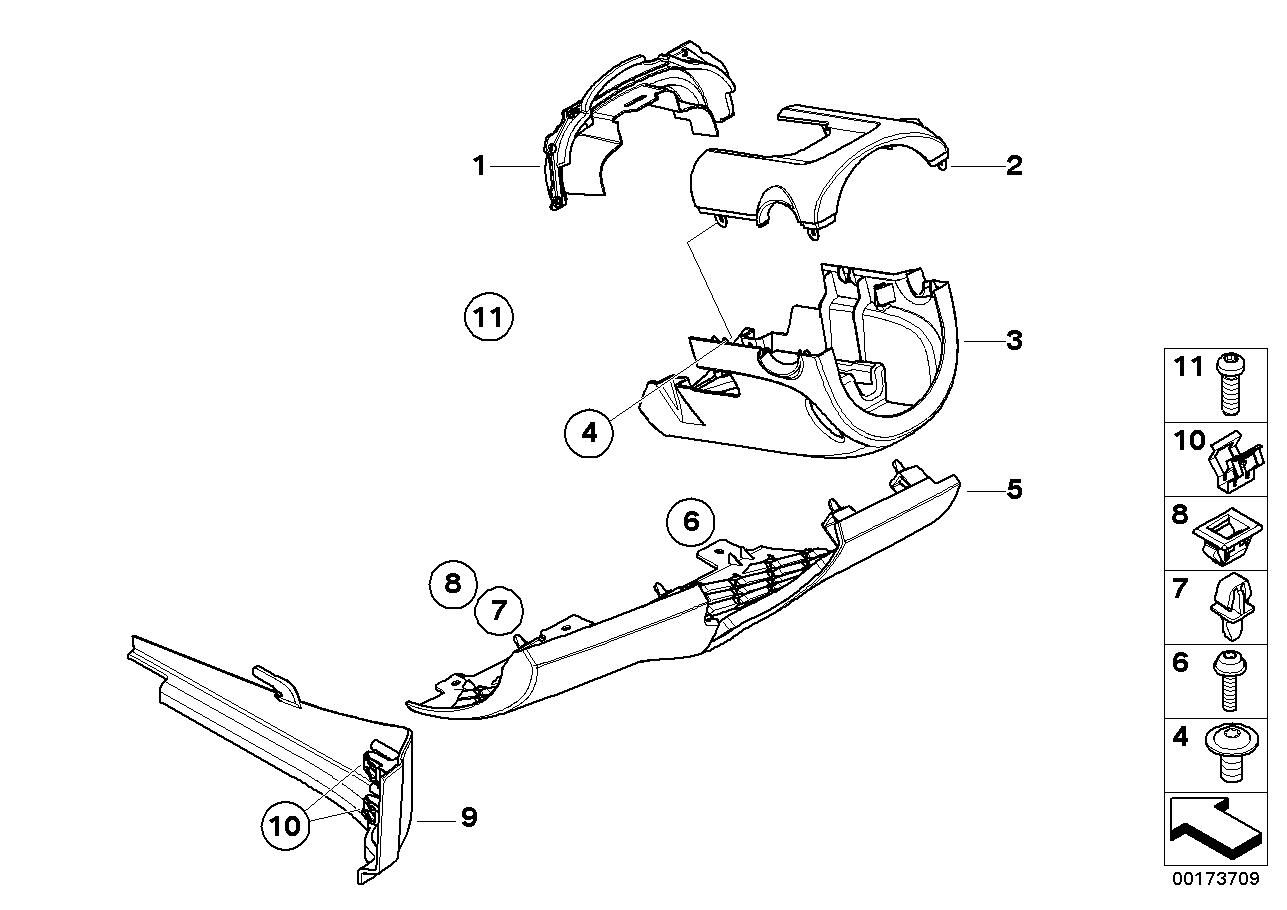 1
2
11
3
4
5
6
8
7
10
9

11
10
8
7
6
4

00173709