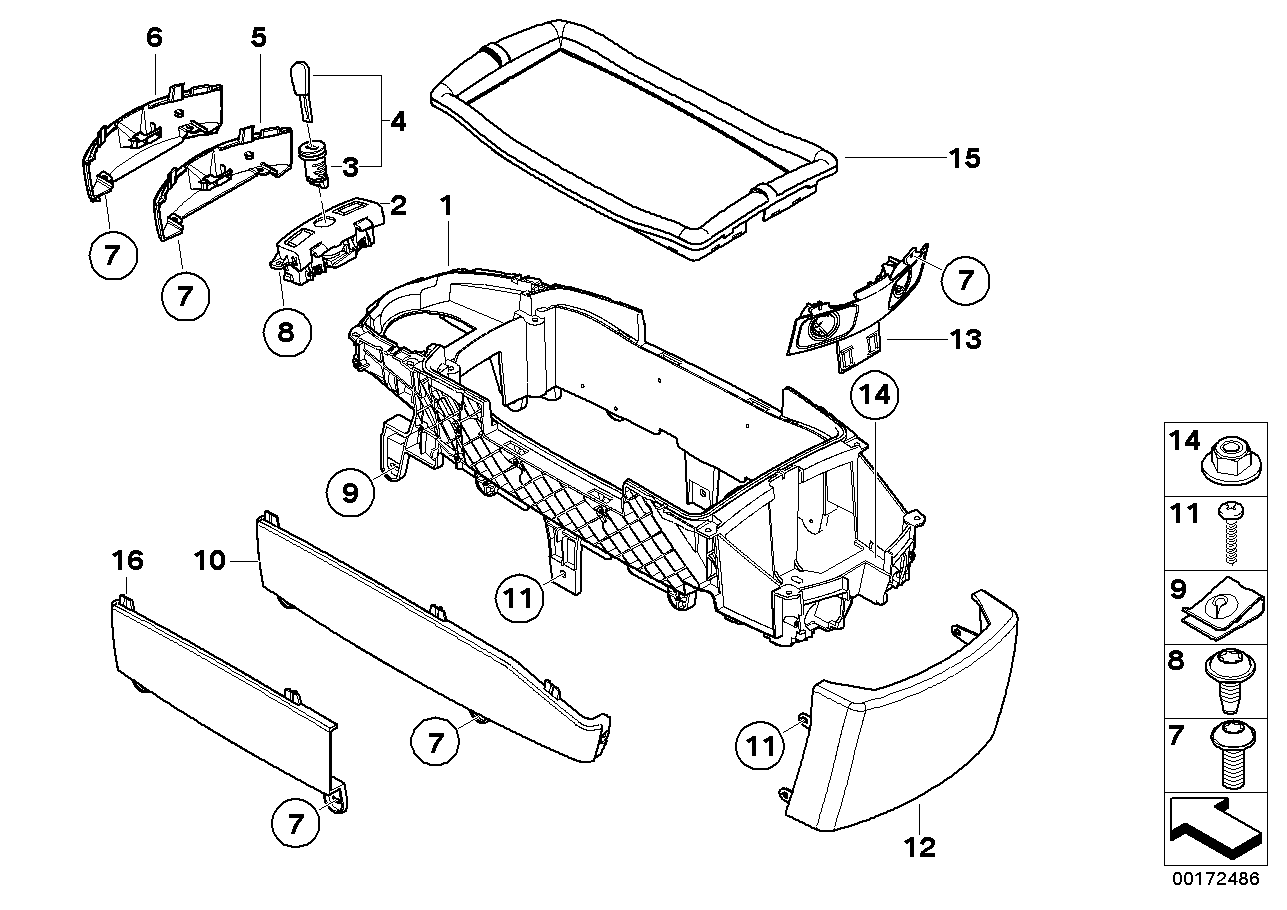 6
5
4
3
2
1
15
7
7
8
7
13
14
9
16
10
11
7
11
7
12
14
11
9
8
7
00172486