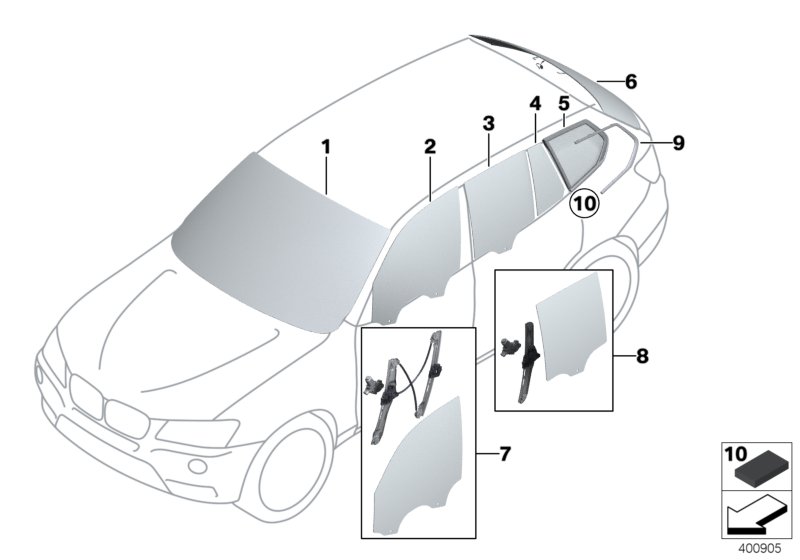 1
2
3
4
5
6
9
10
8
7
10
400905