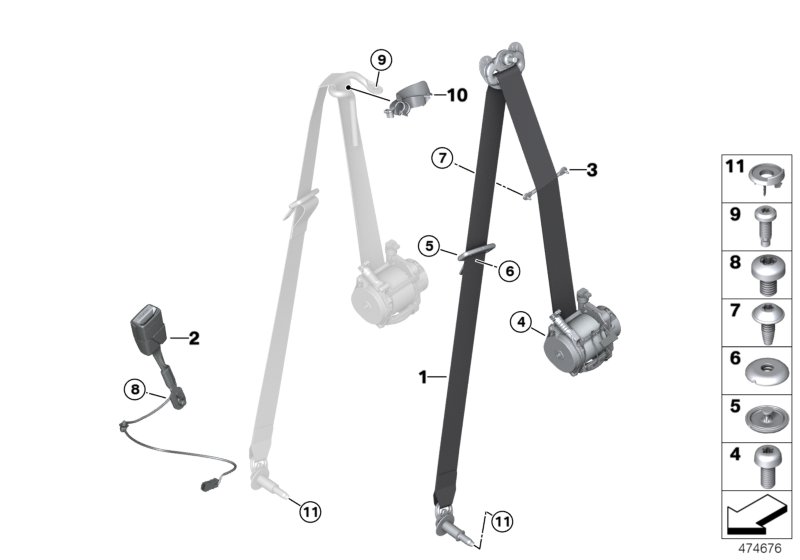 9
10
7
3
5
6
4
2
8
1
11
11

11
9
8
7
6
5
4

474676