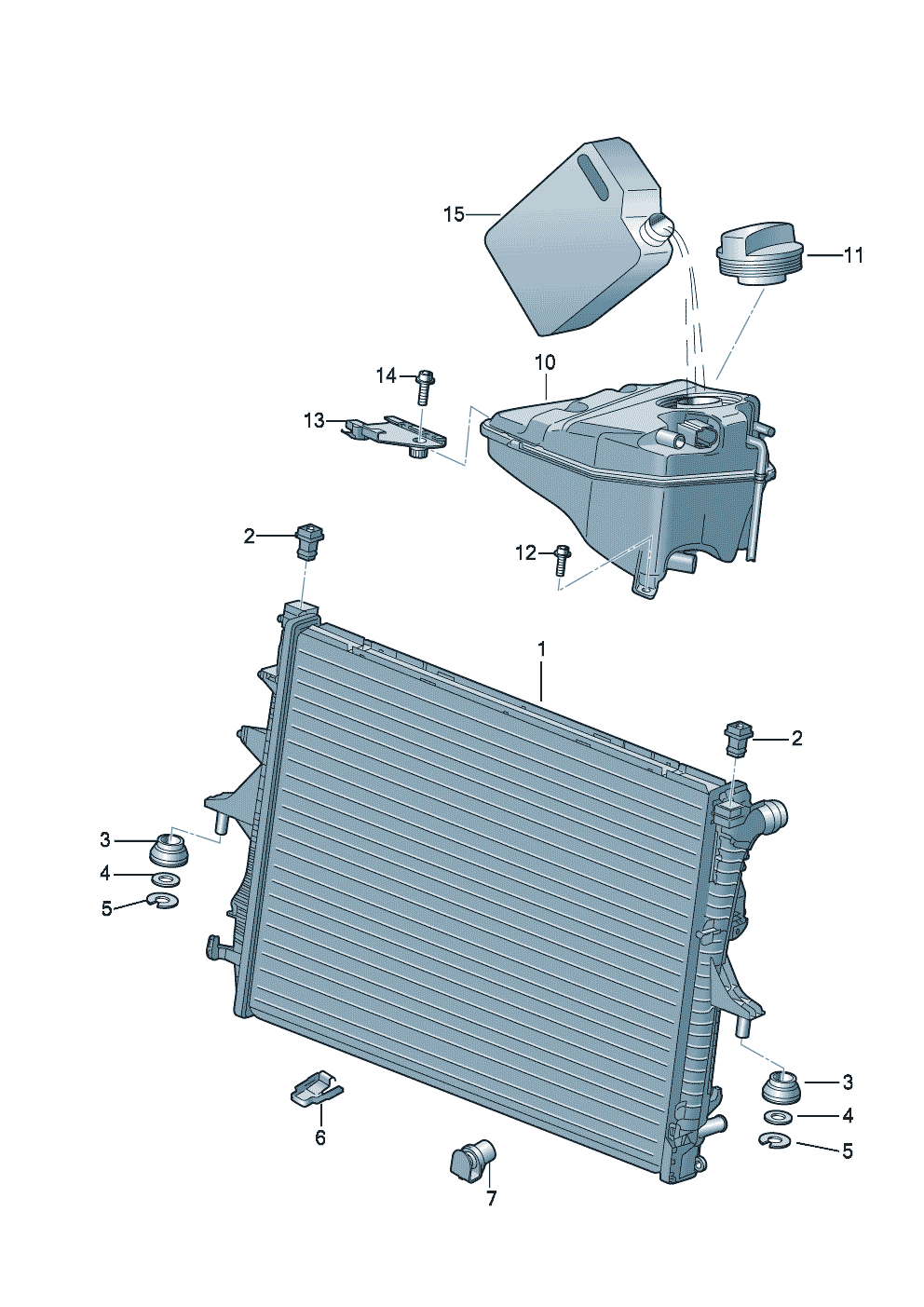 15
11
10
14
13
2
12
1
2
3
4
5
3
4
5
6
7