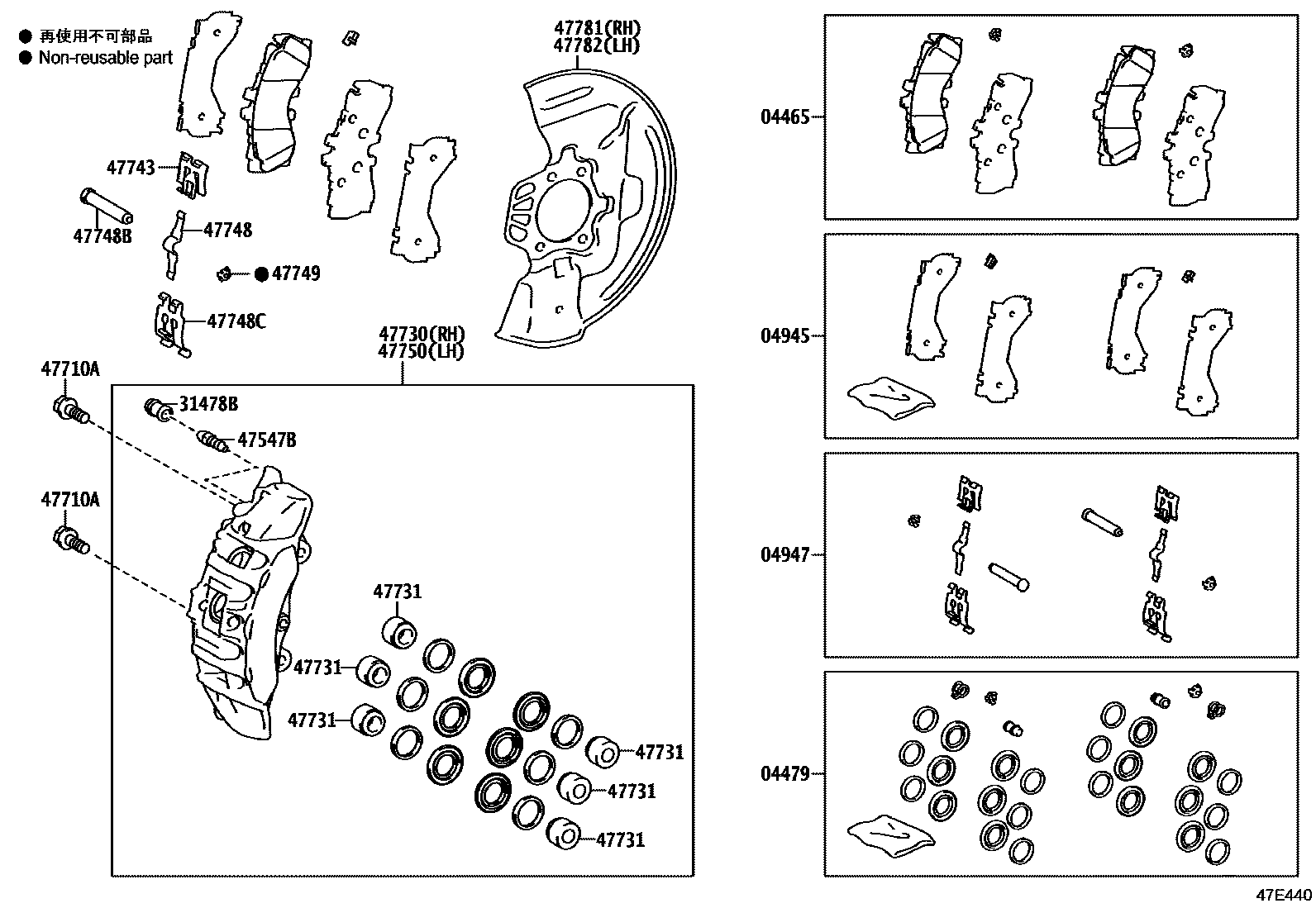 ● 再使用不可部品
● Non-reusable part

47781(RH)
47782(LH)

47743
47748B
47748
● 47749
47748C

47730(RH)
47750(LH)

47710A
31478B
47547B
47710A

47731
47731
47731
47731
47731
47731

04465
04945
04947
04479

47E440