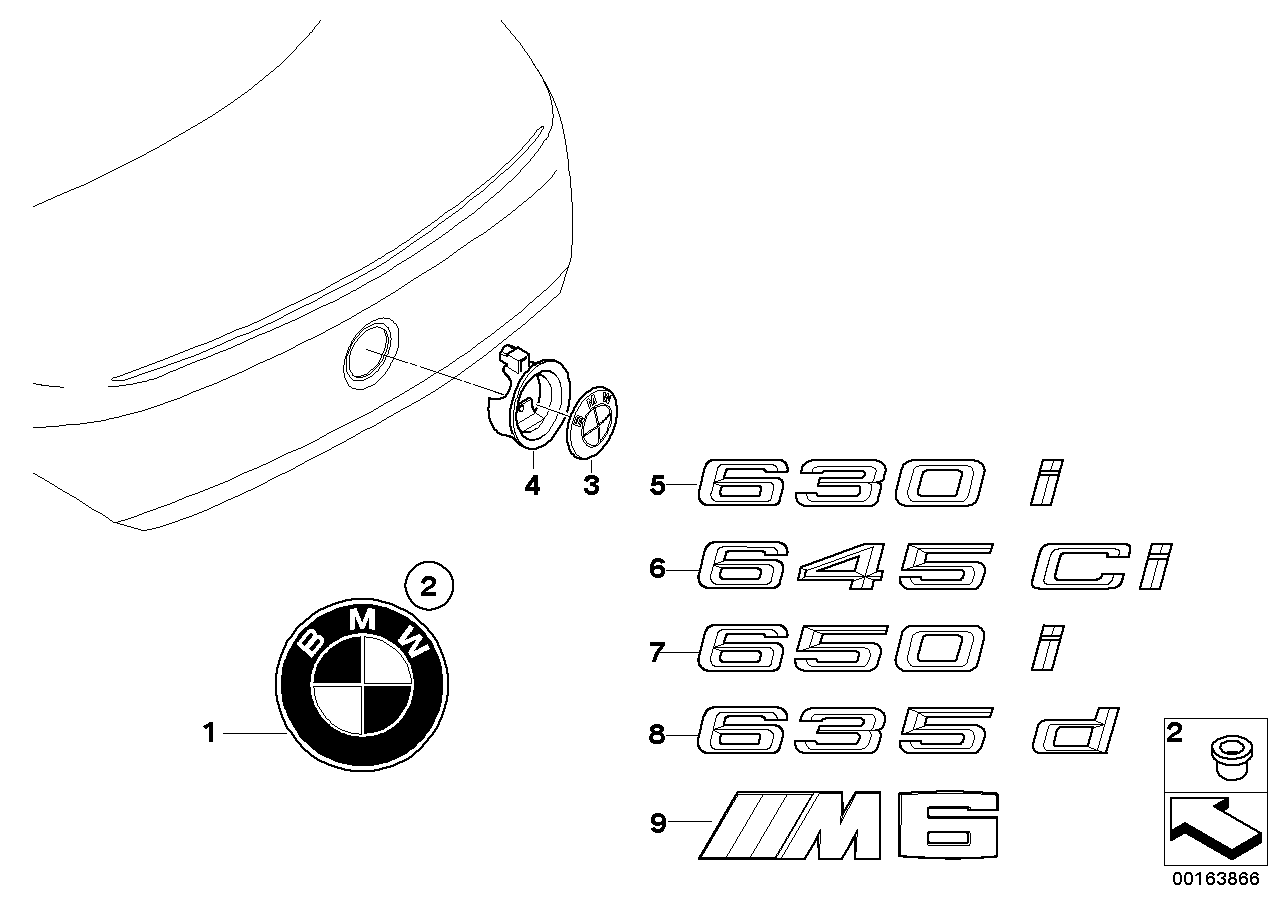 4
3
5
630 i
6
645 Ci
7
650 i
8
635 d
9
M6
2
BMW
1
2
00163866