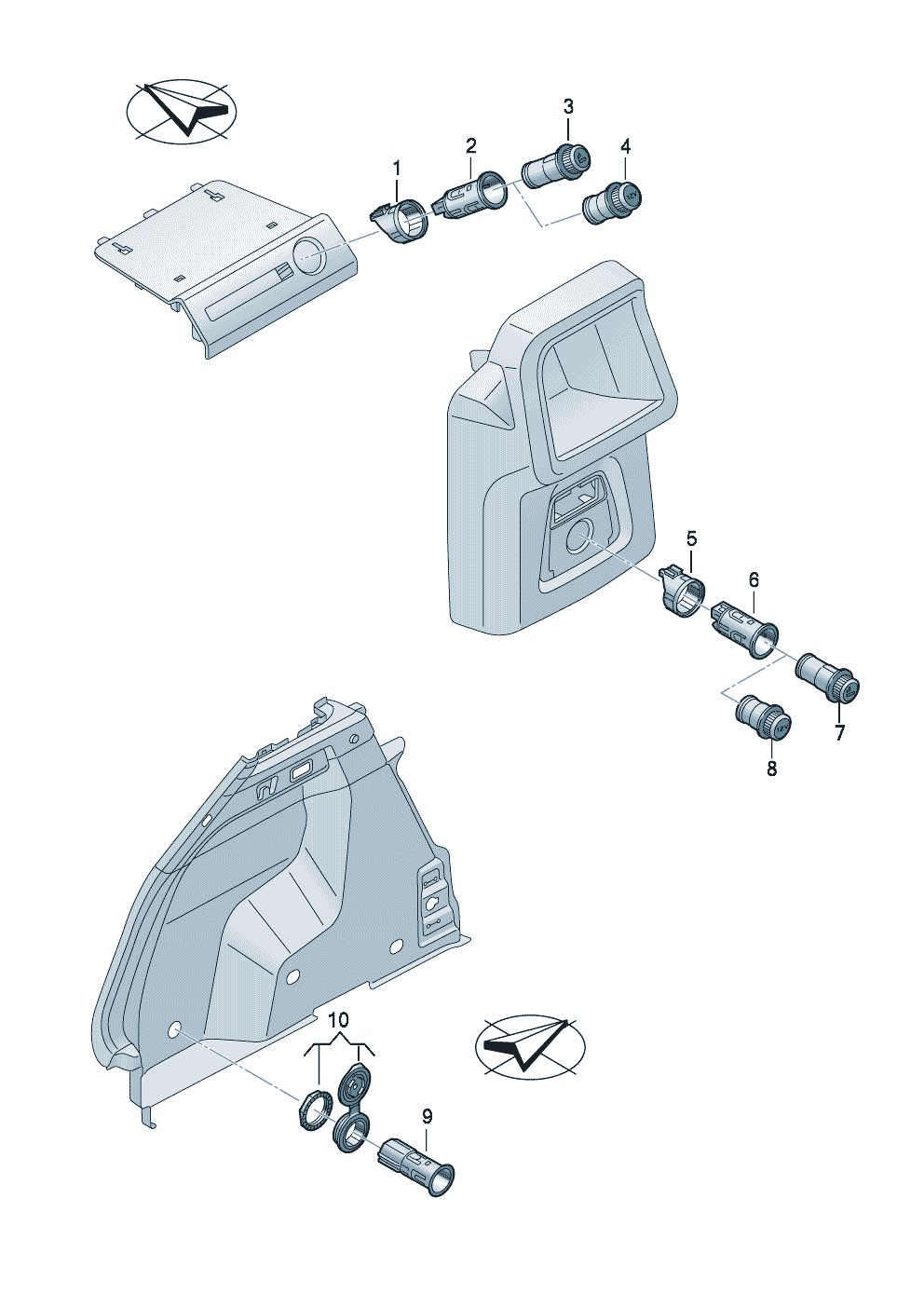 1
2
3
4
5
6
7
8
10
9