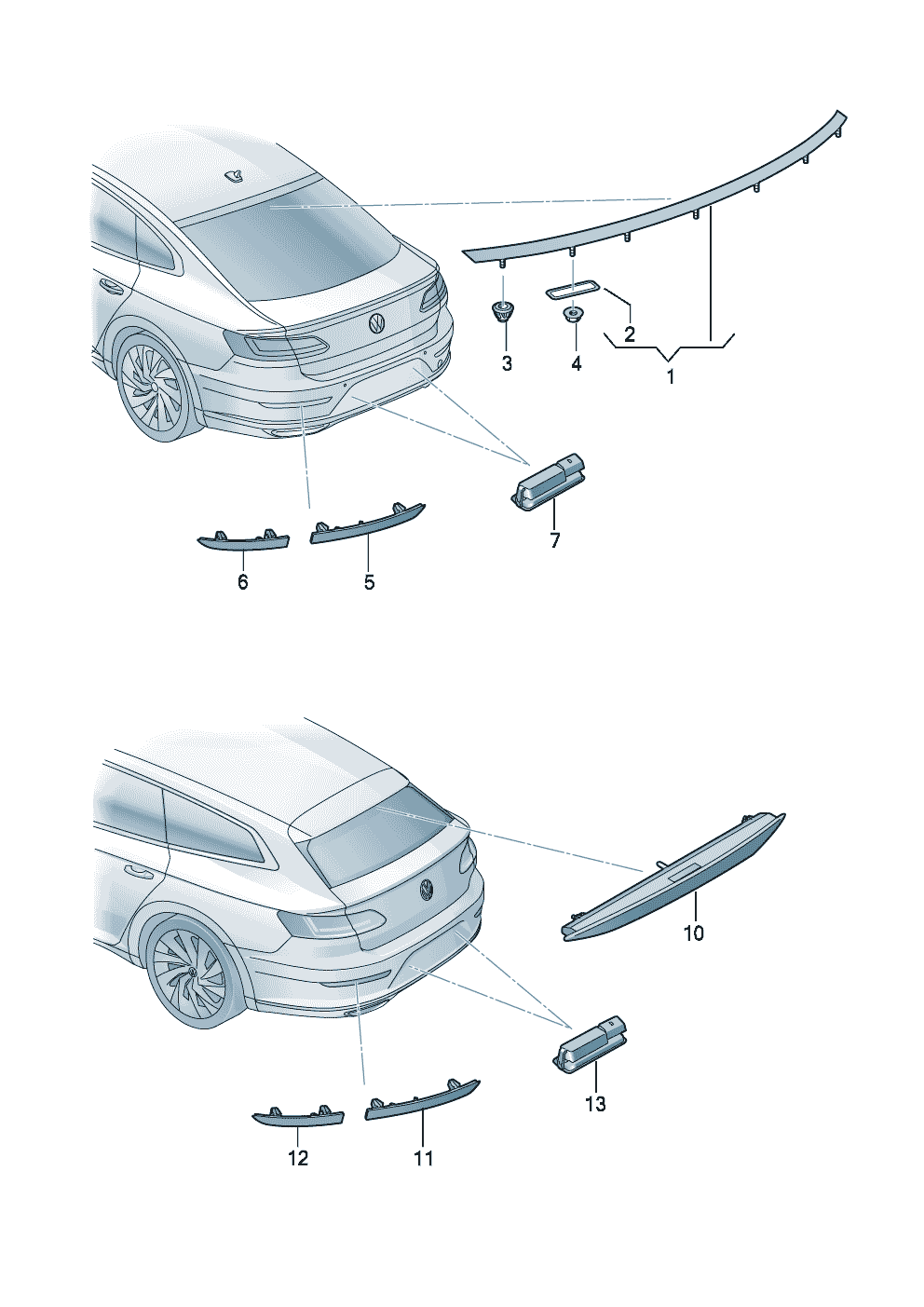 3
4
2
1
7
6
5
10
13
12
11