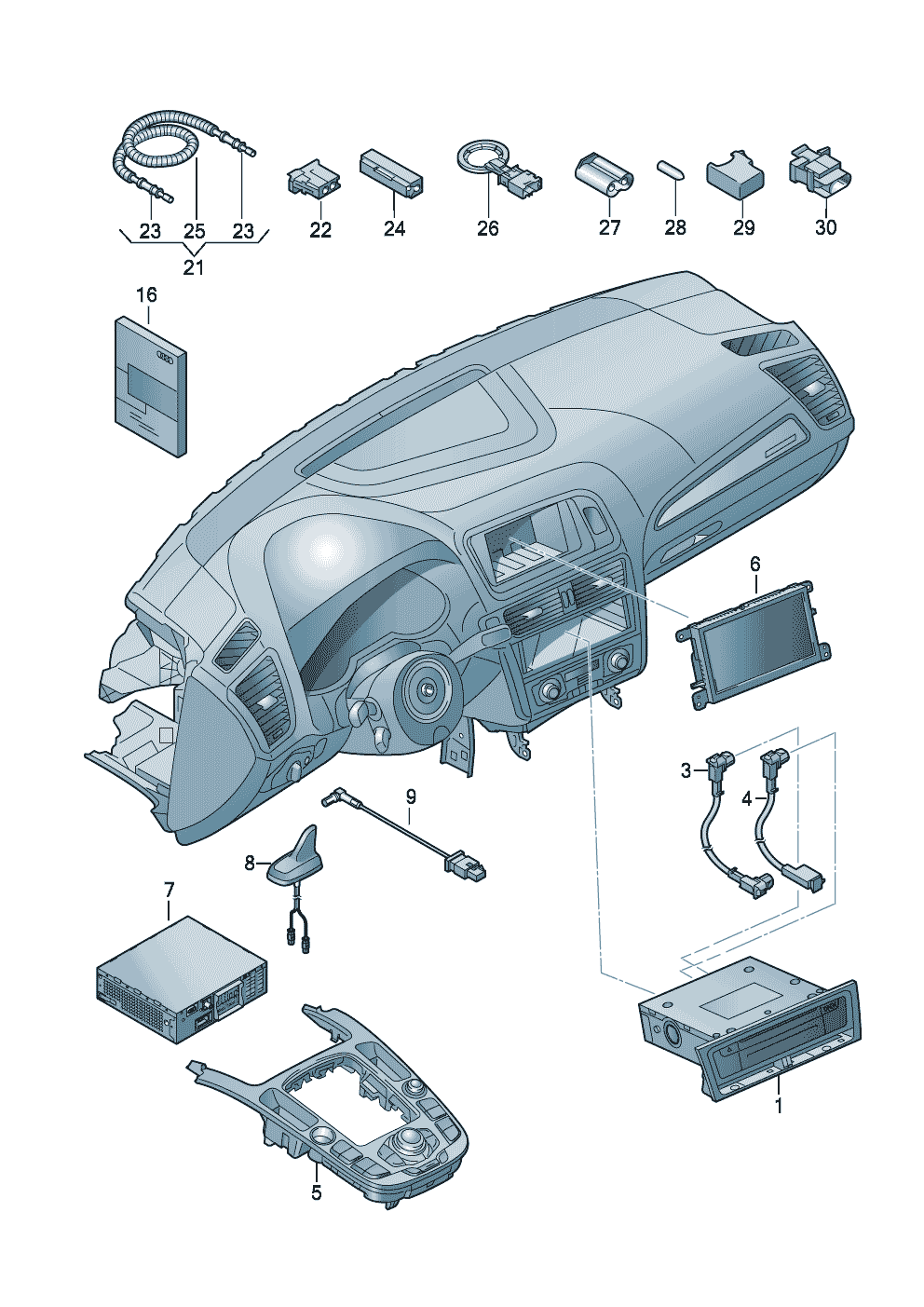 23
25
23
21
22
24
26
27
28
29
30
16
6
3
4
9
8
7
1
5