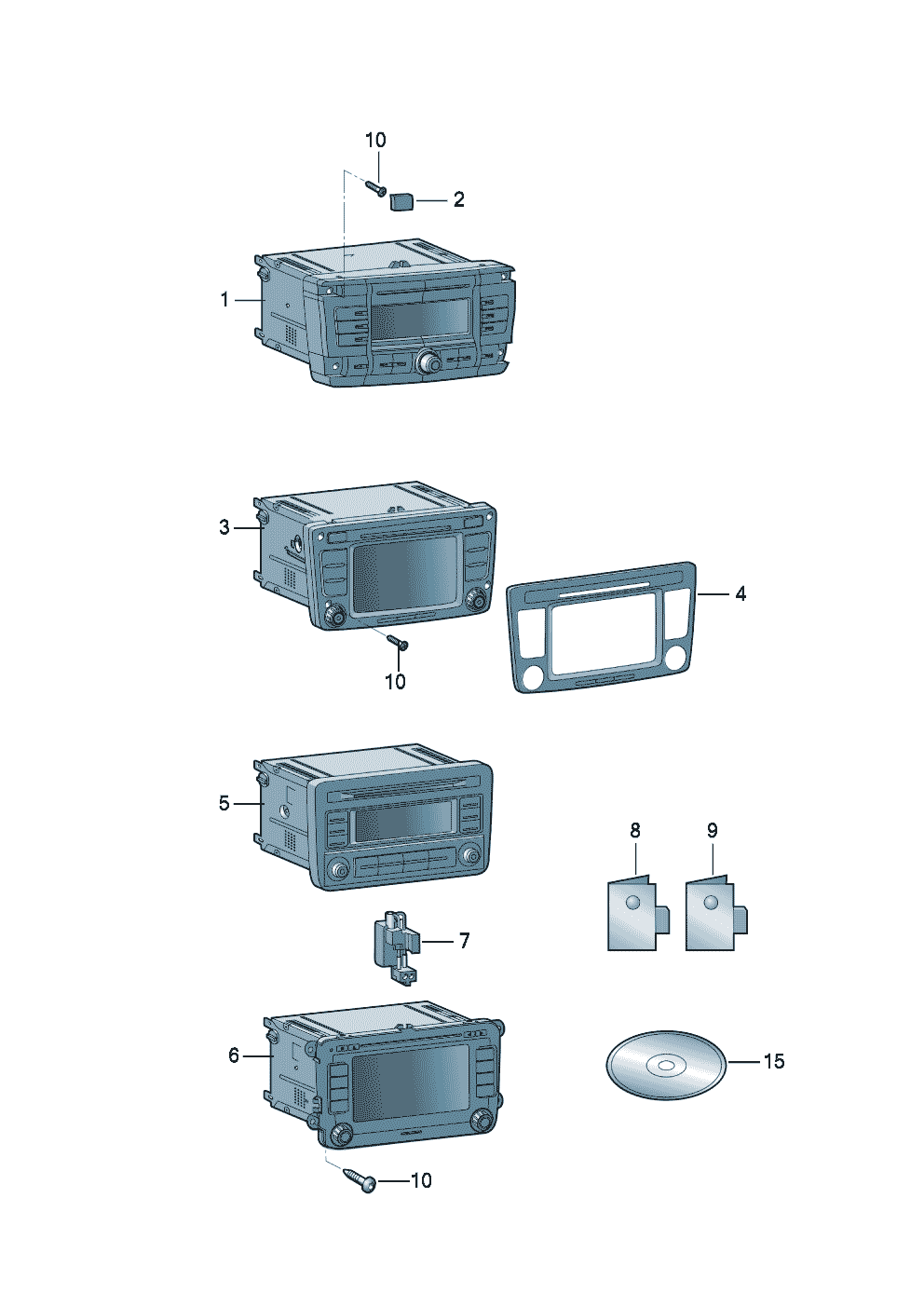 10
2
1
3
4
10
5
8
9
7
6
15
10