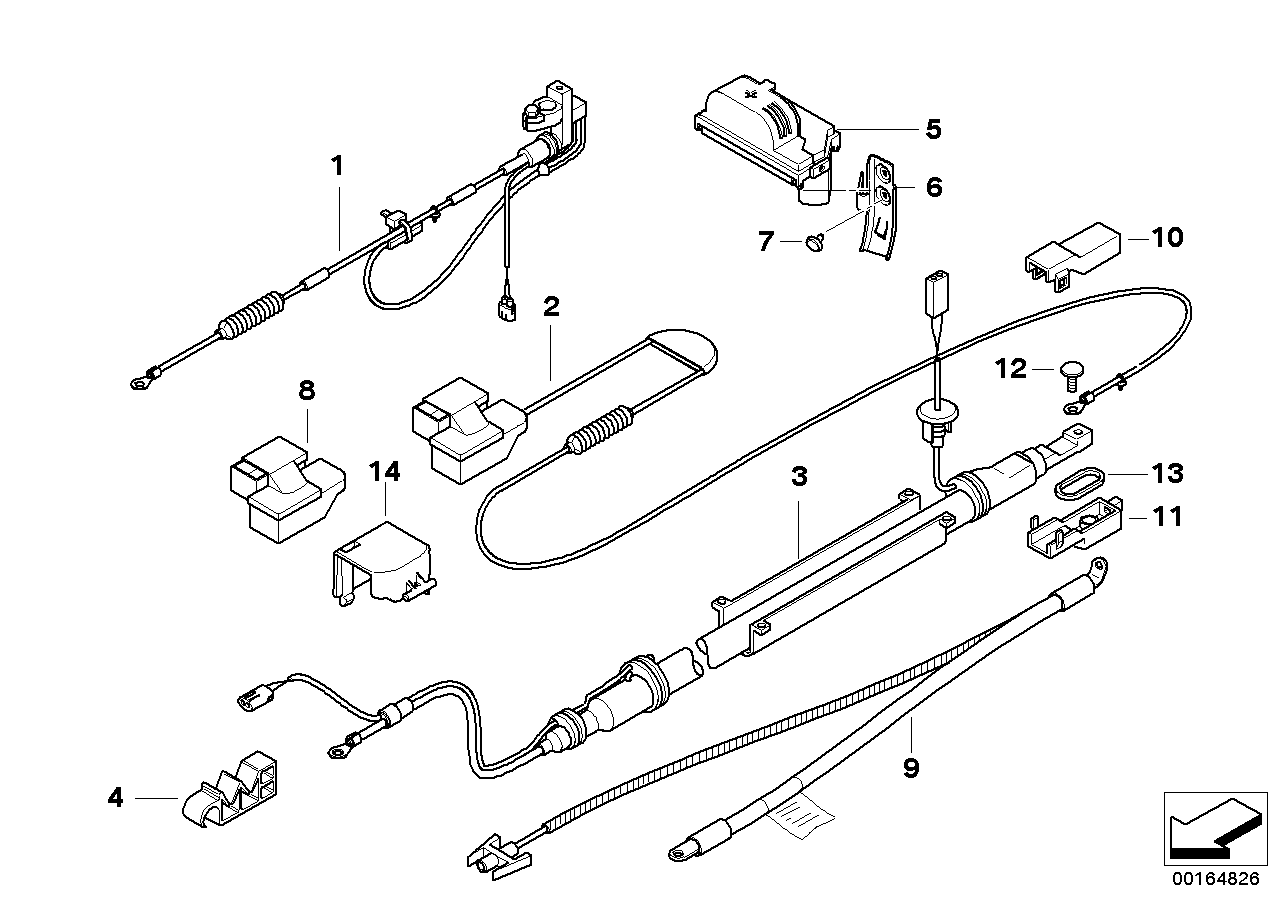 1
5
6
7
10
2
12
8
14
3
13
11
4
9
00164826