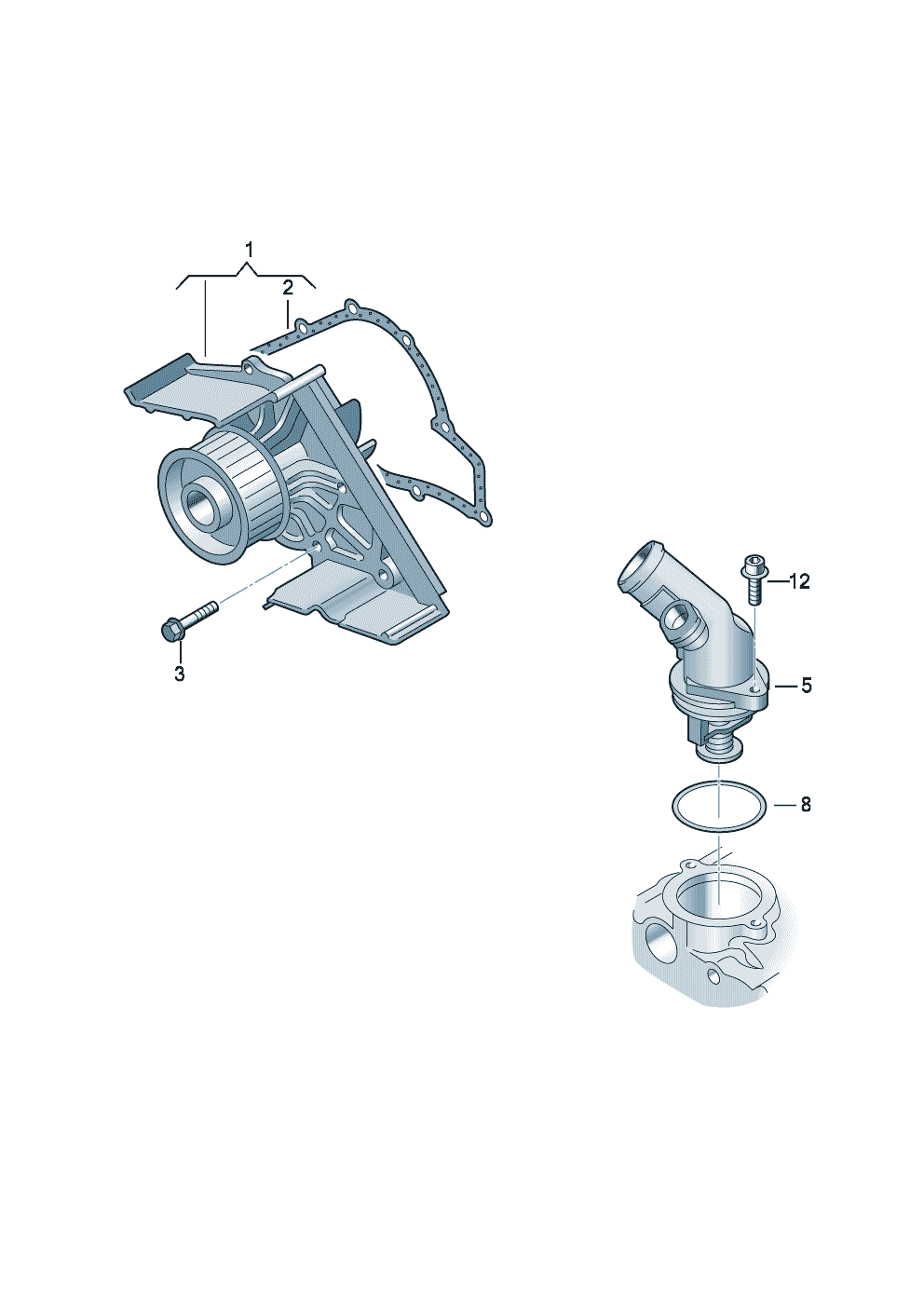 1
2
3
12
5
8