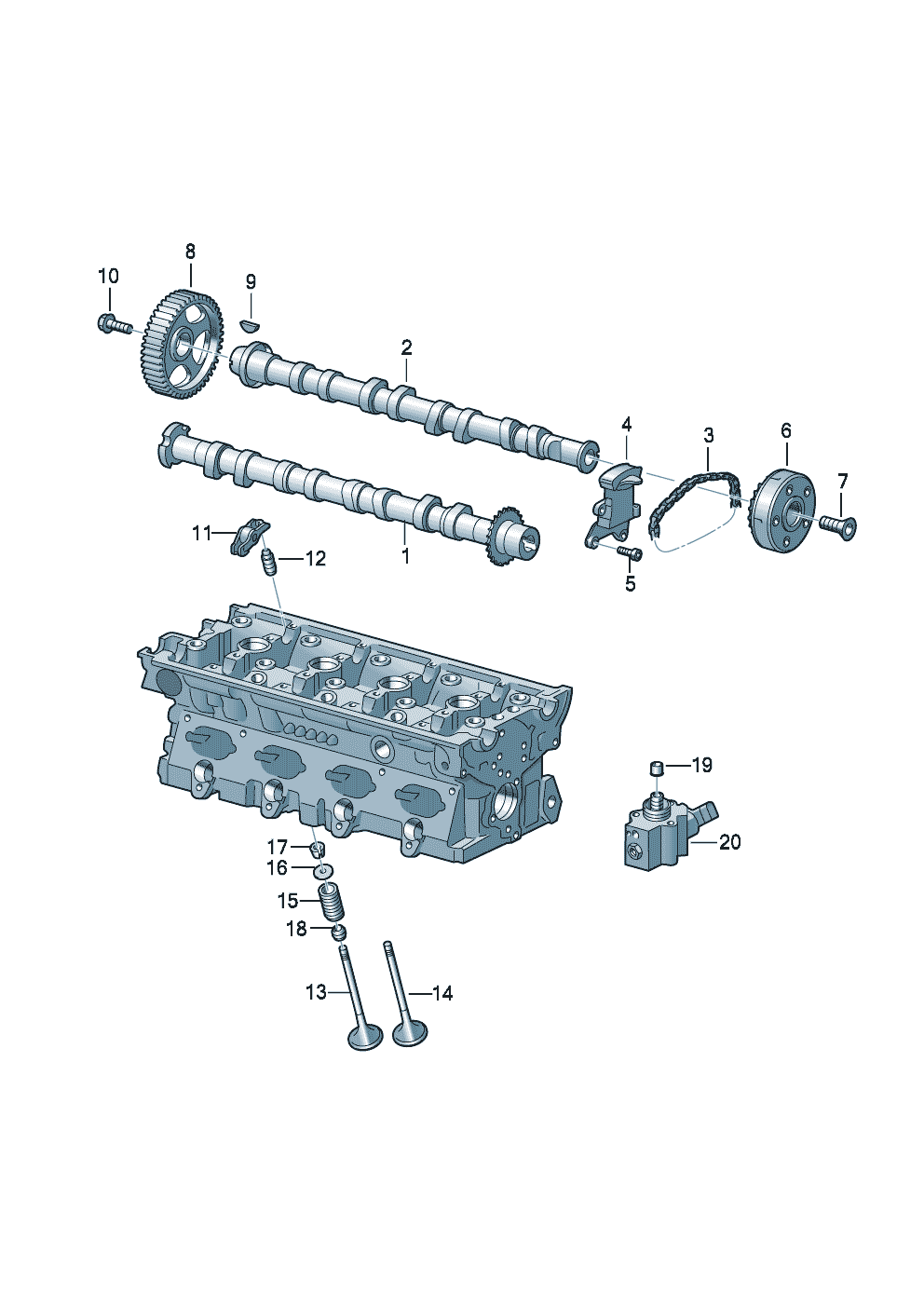 8
10
9
2
4
3
6
7
11
12
1
5
19
20
17
16
15
18
13
14