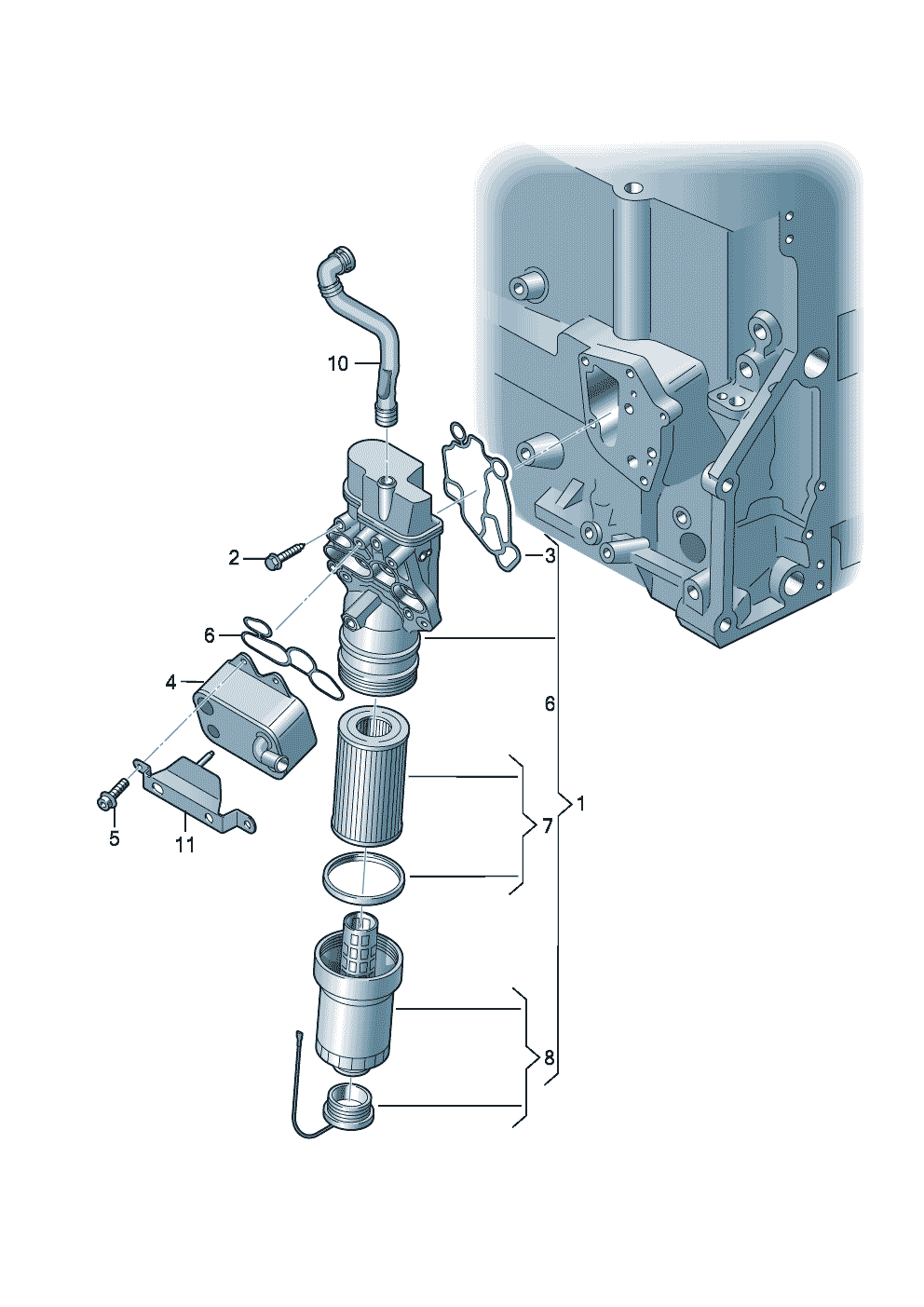 10
2
3
6
4
6
1
7
5
11
8