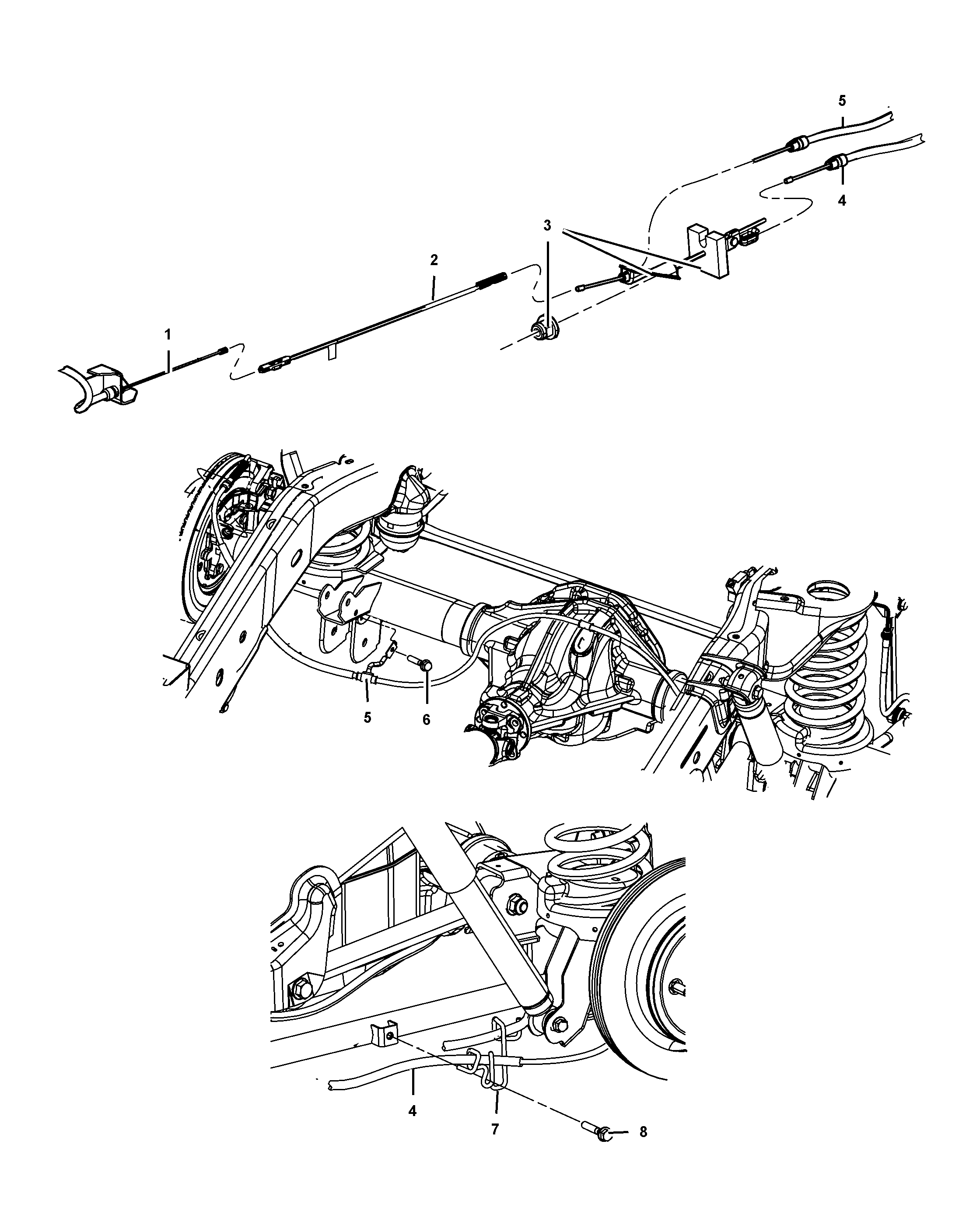 5
4
3
2
1
5
6
4
7
8