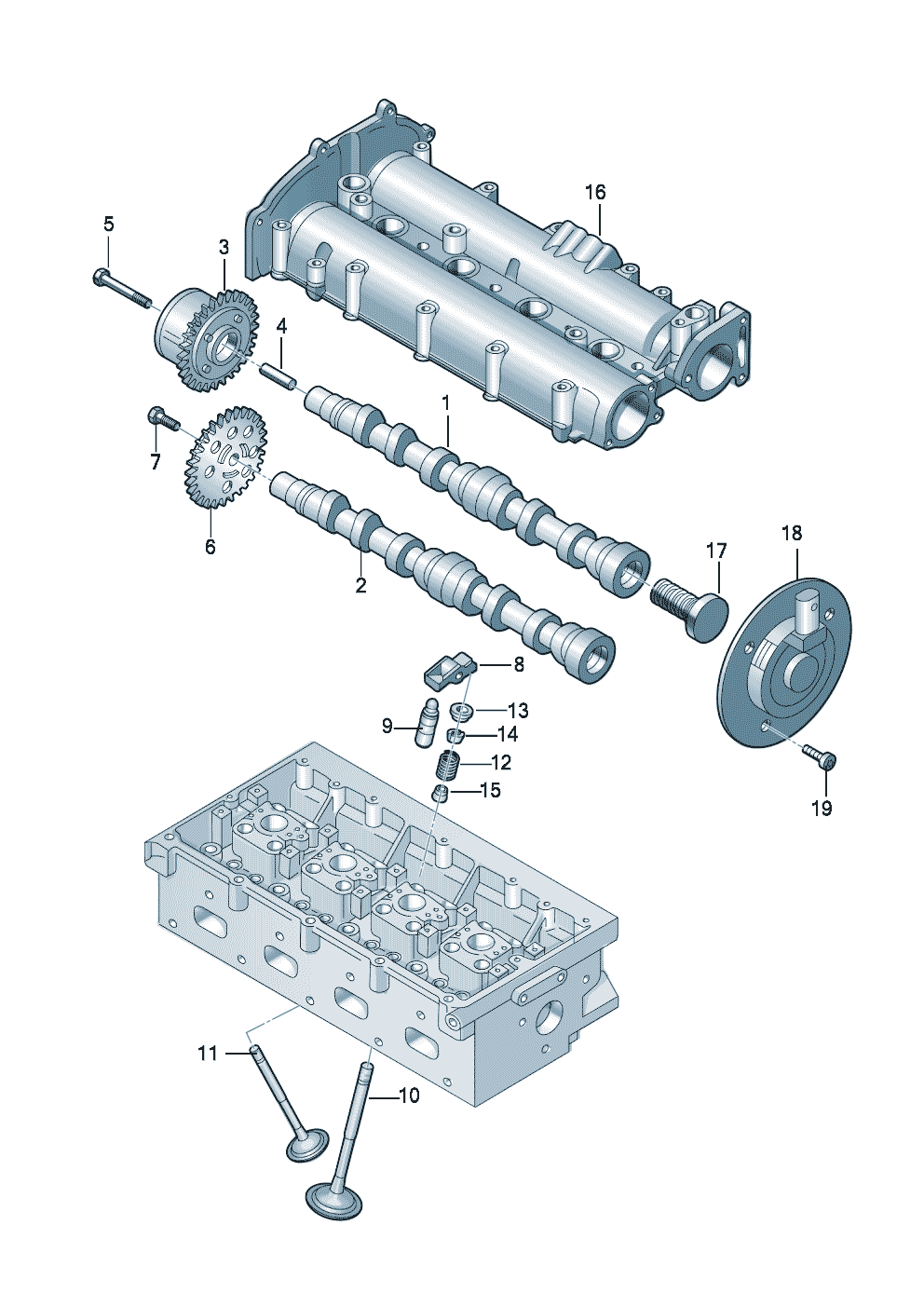 16
5
3
4
1
7
6
2
17
18
8
13
9
14
12
15
19
11
10