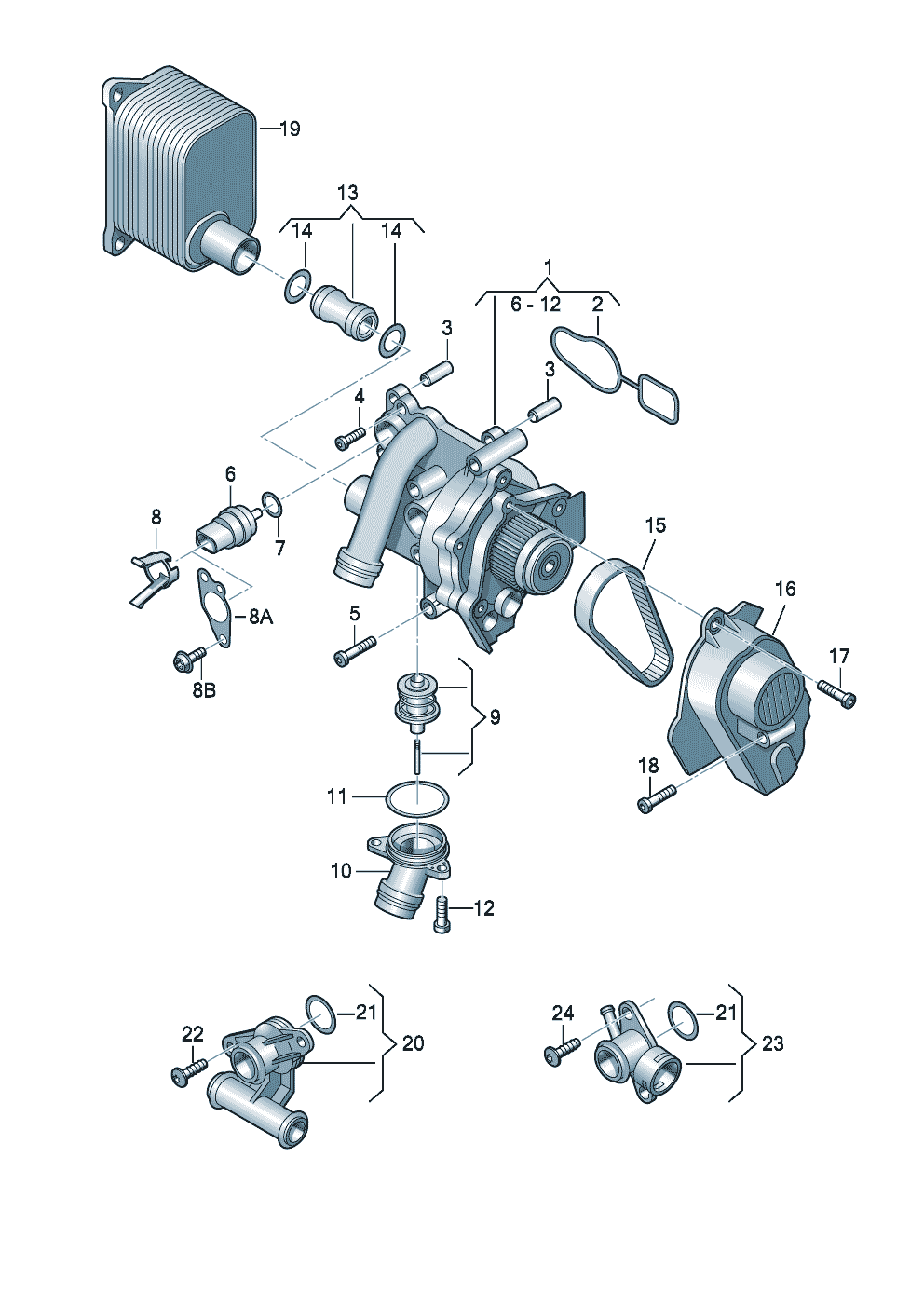 19
13
14
14
1
6 - 12
2
3
3
4
6
7
8
8A
8B
5
15
16
17
18
9
11
10
12
22
21
20
24
21
23