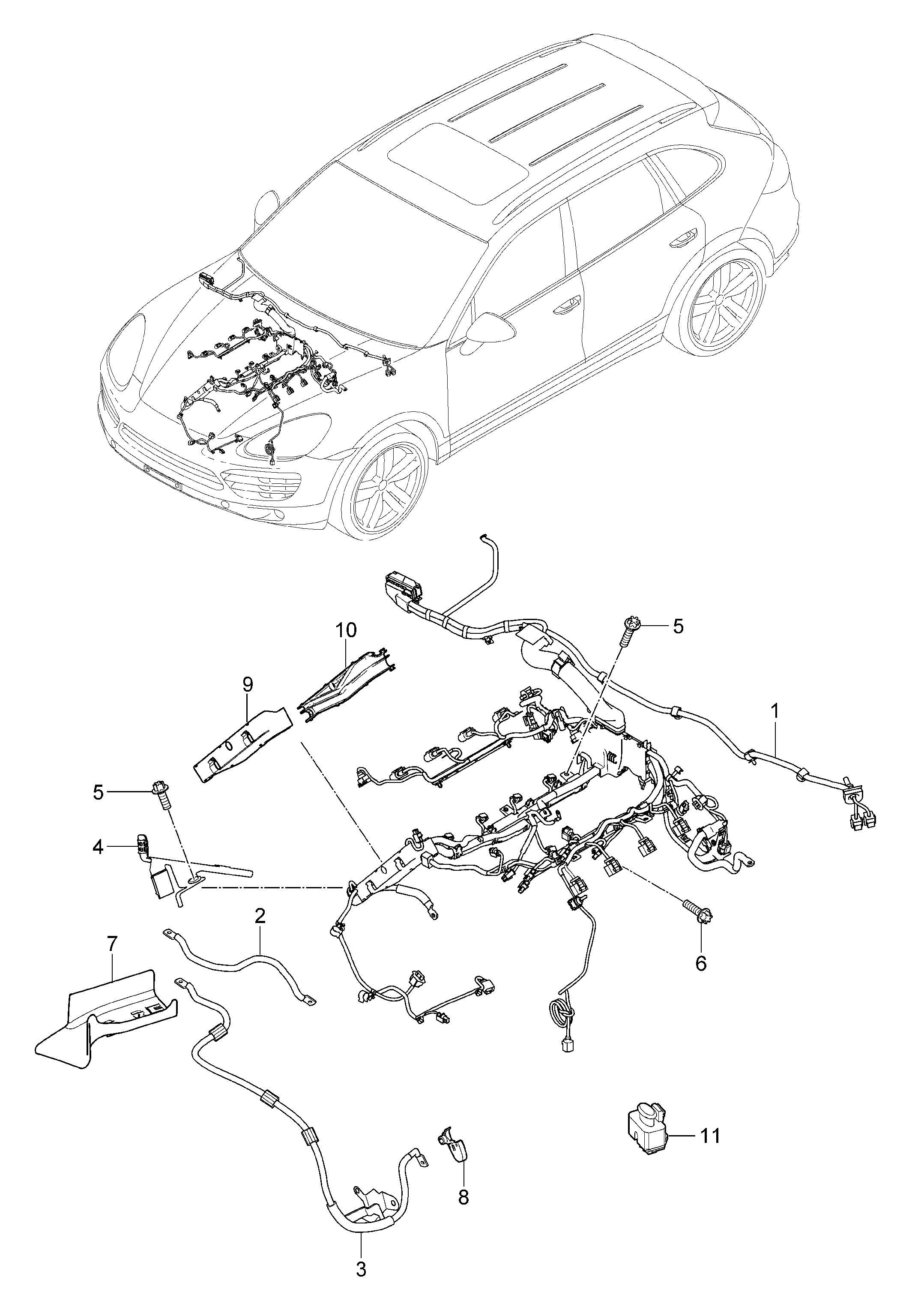 10
5
9
1
5
4
2
6
7
11
8
3