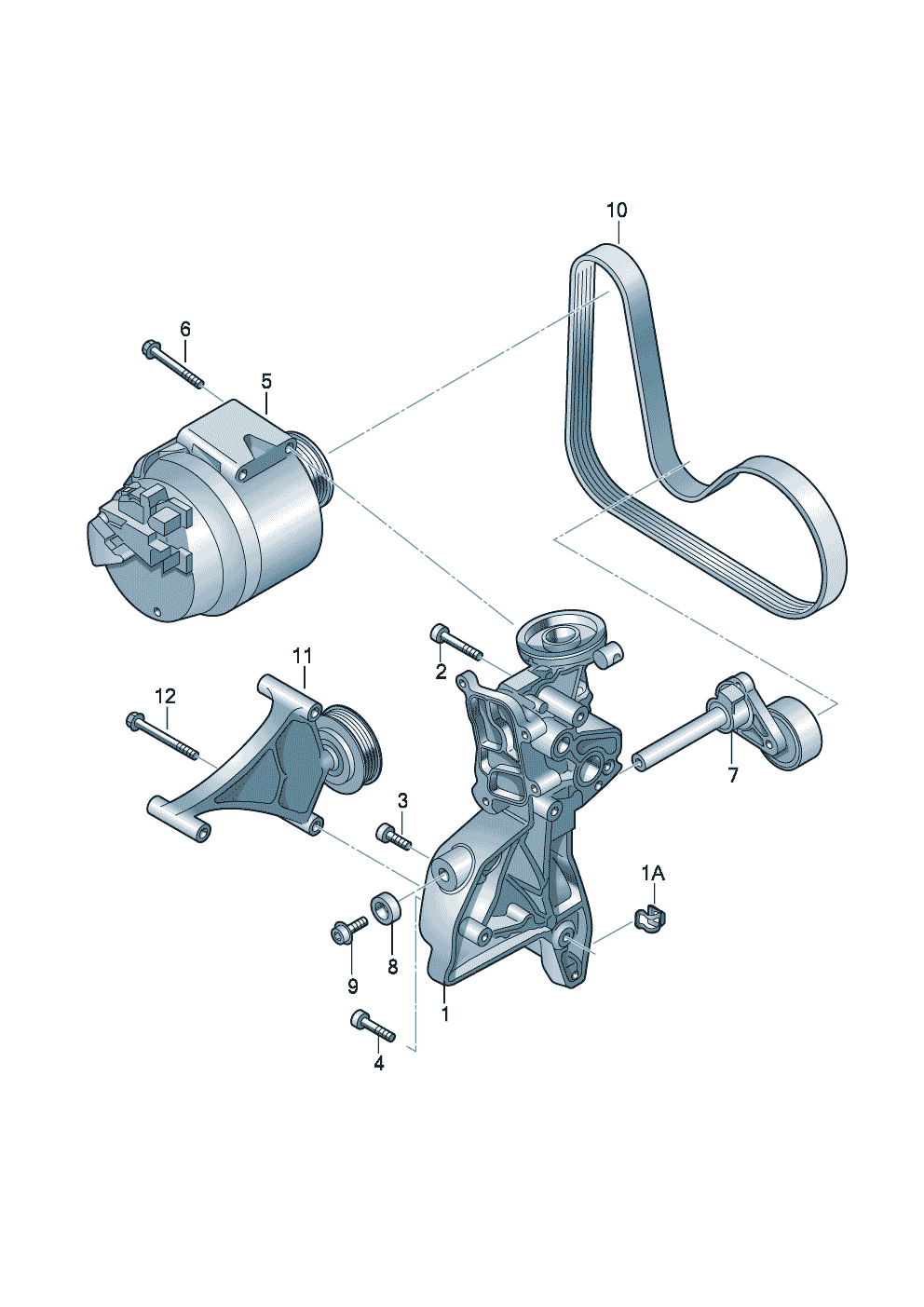 10

6

5

11

2

12

7

3

1A

8

9

1

4