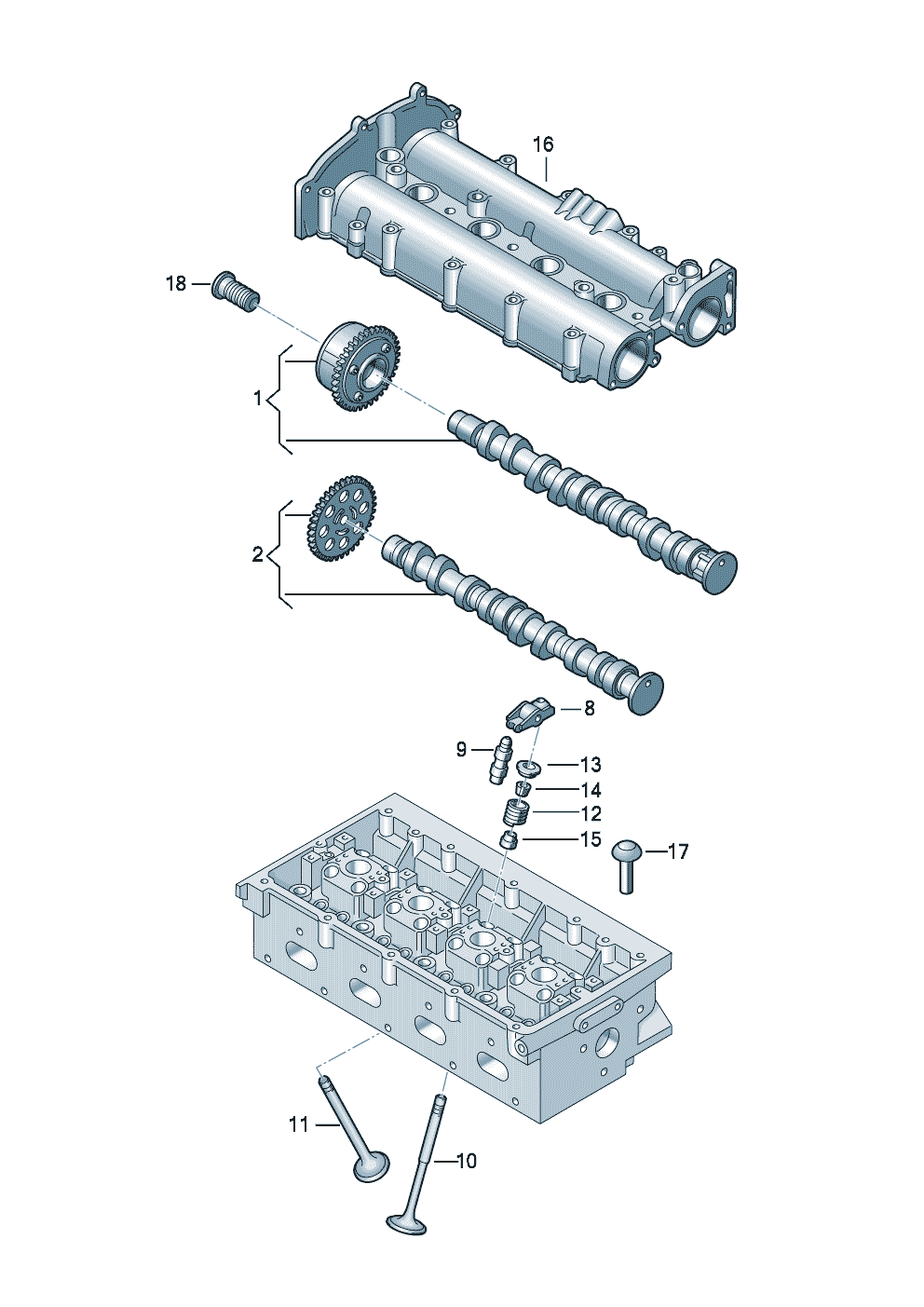 16
18
1
2
8
9
13
14
12
15
17
11
10