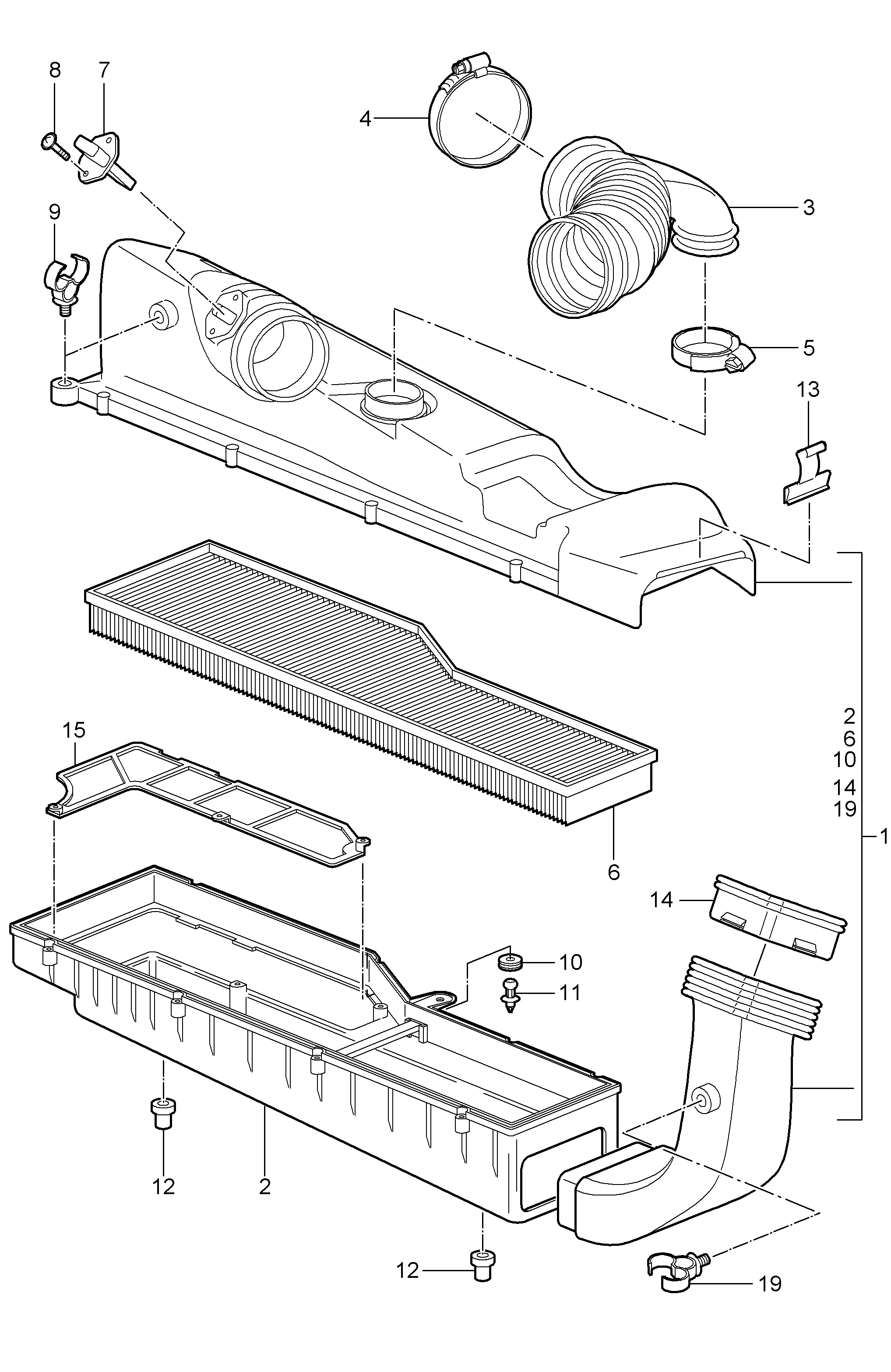 8
7
4
3
9
5
13
2
6
10
14
19
1
15
6
14
10
11
12
2
12
19