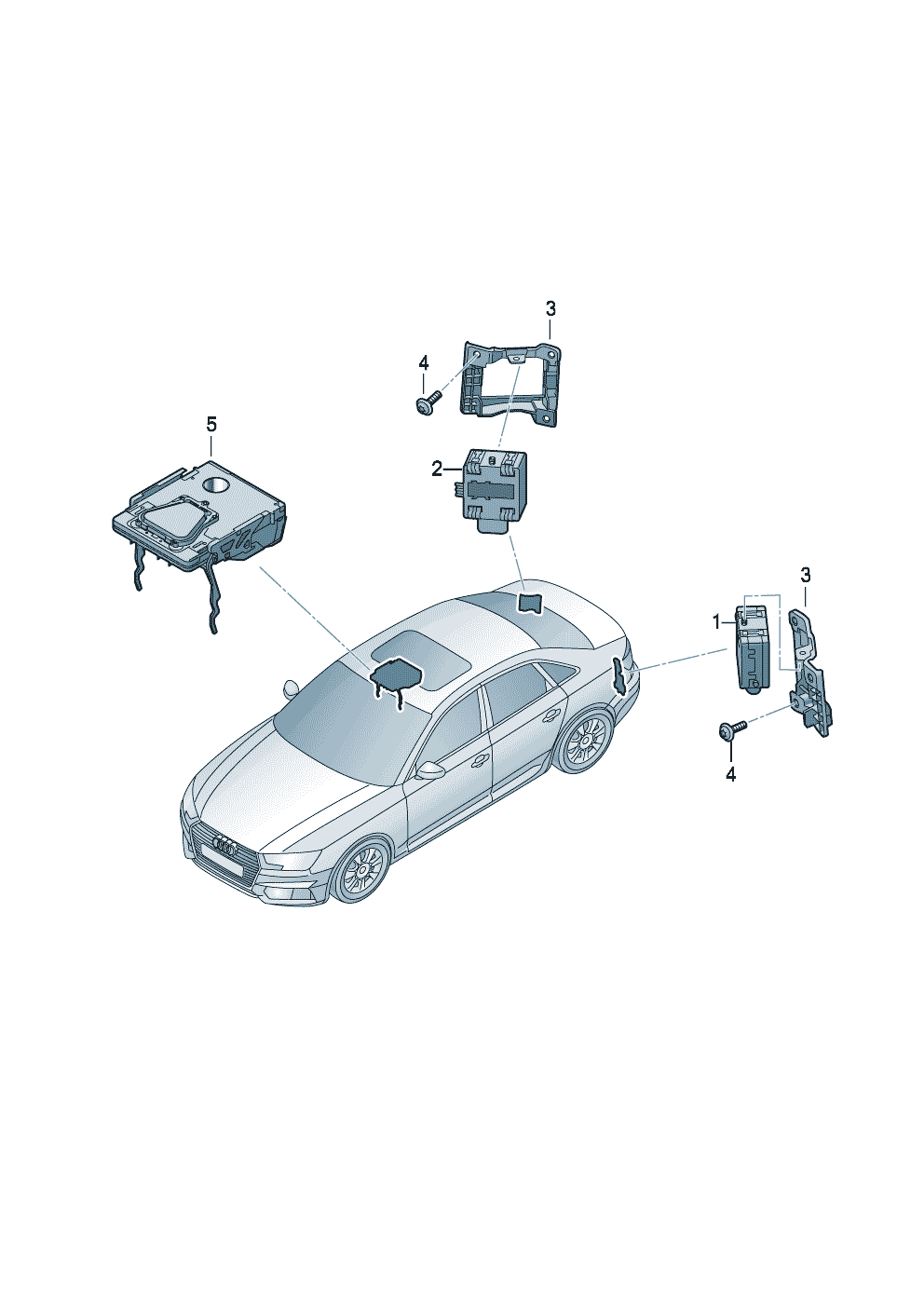 3
4
5
2
3
1
4