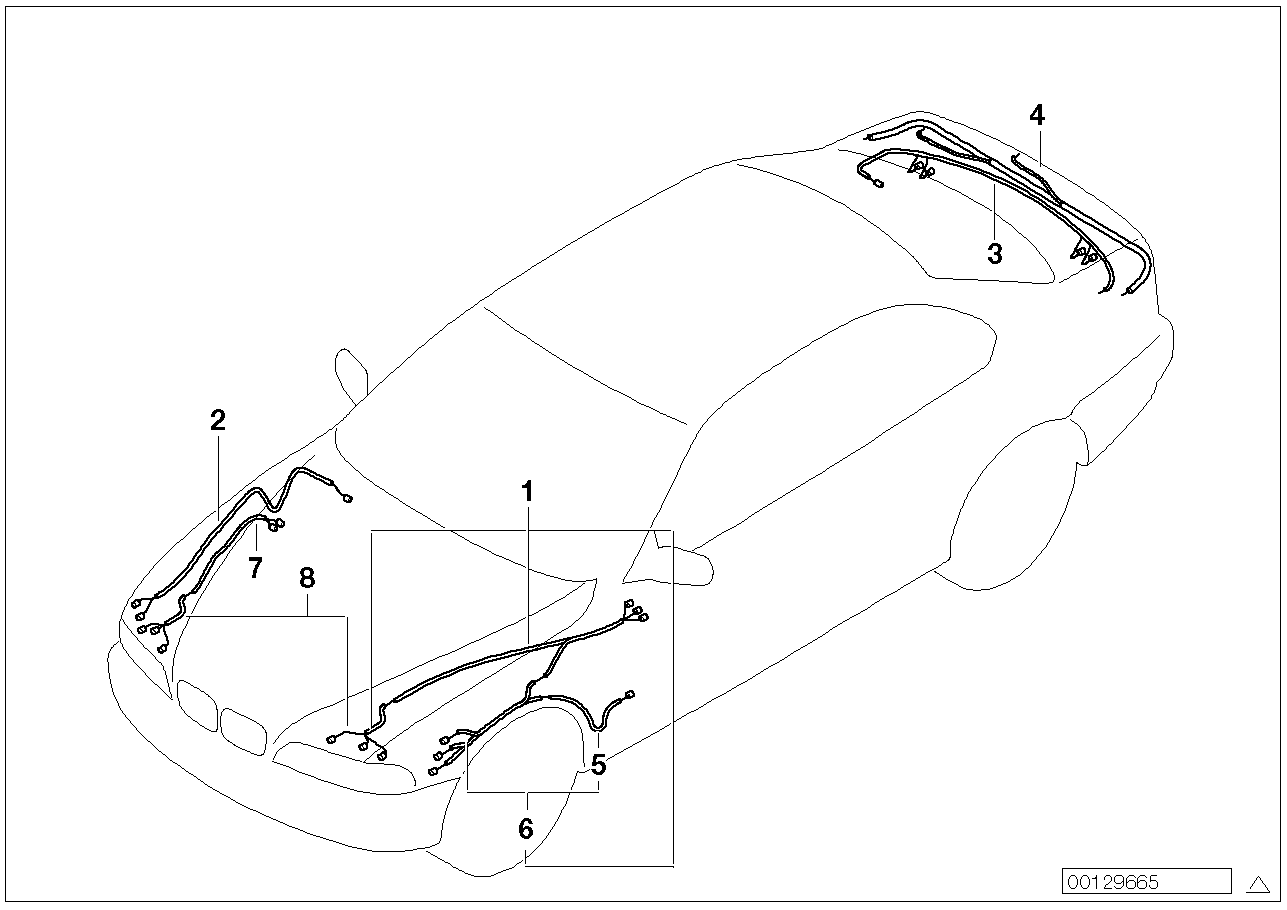 4
3
2
1
7
8
5
6
00129665